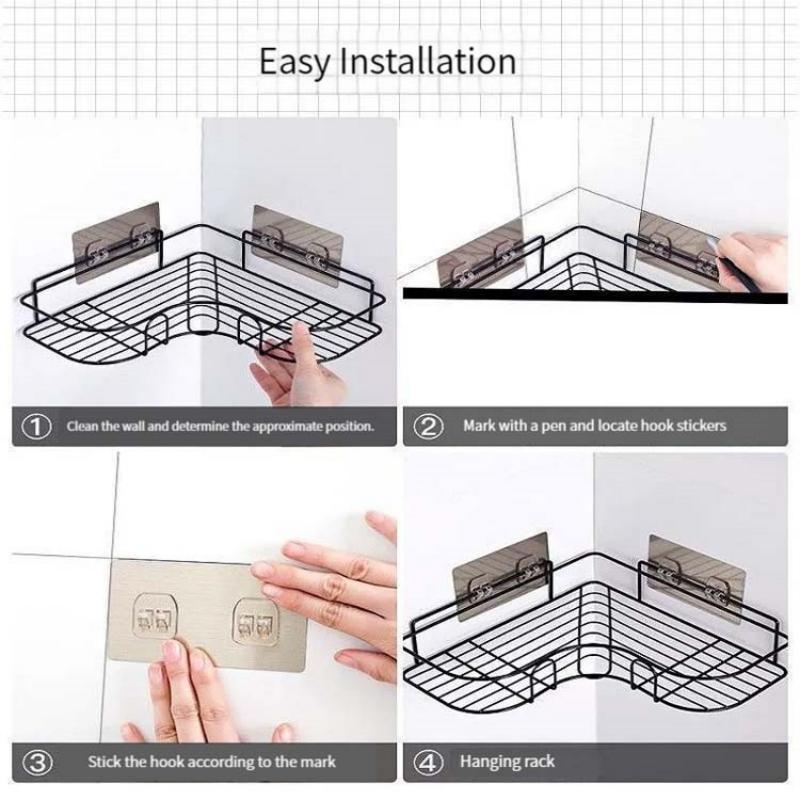 Easy Installation

① Clean the wall and determine the approximate position.

② Mark with a pen and locate hook stickers

③ Stick the hook according to the mark

④ Hanging rack