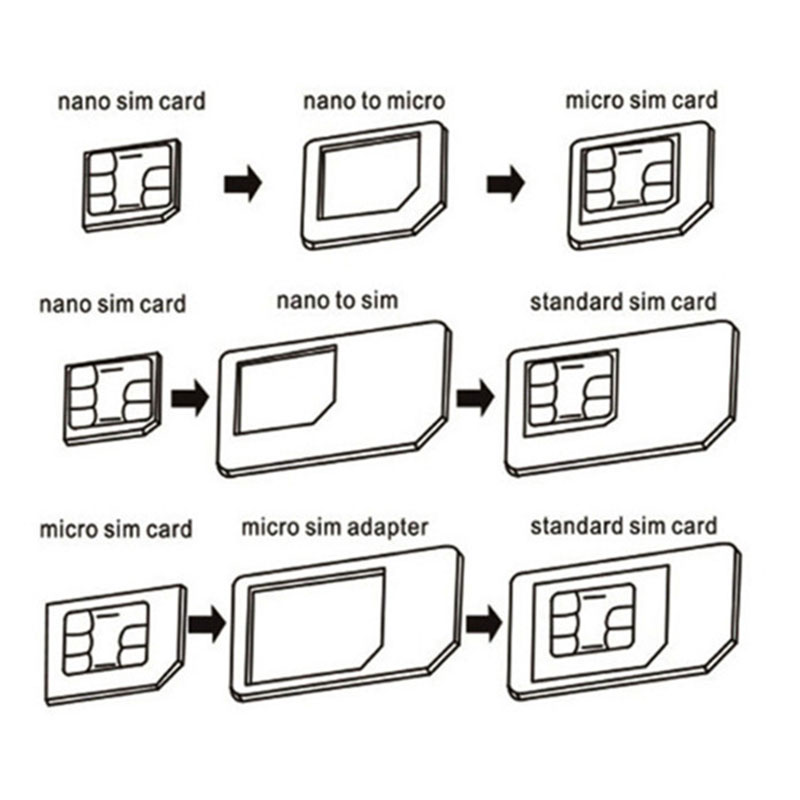 nano sim card

nano to micro

micro sim card

nano sim card

nano to sim

standard sim card

micro sim card

micro sim adapter

standard sim card