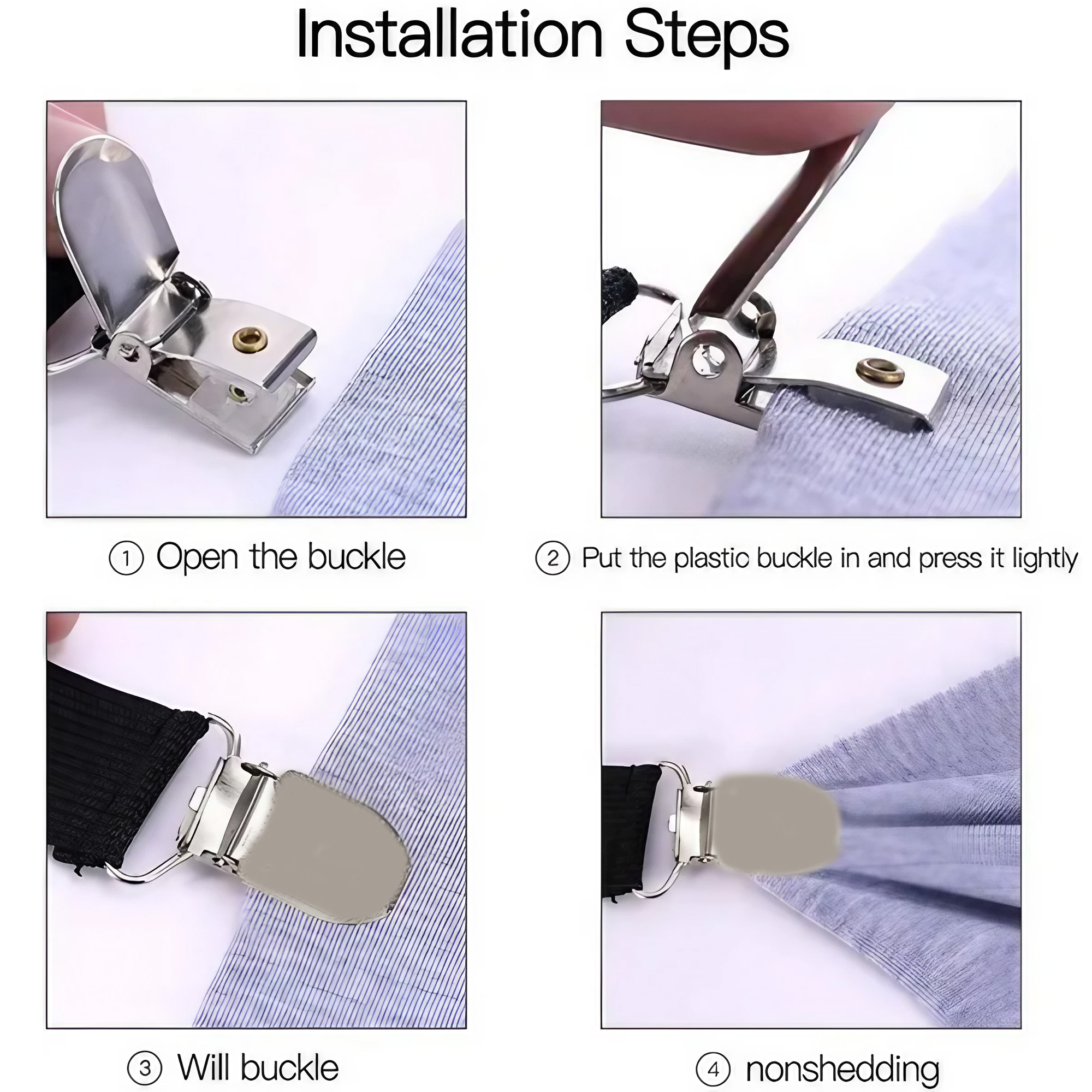 Installation Steps

① Open the buckle

② Put the plastic buckle in and press it lightly

③ Will buckle

④ nonshedding