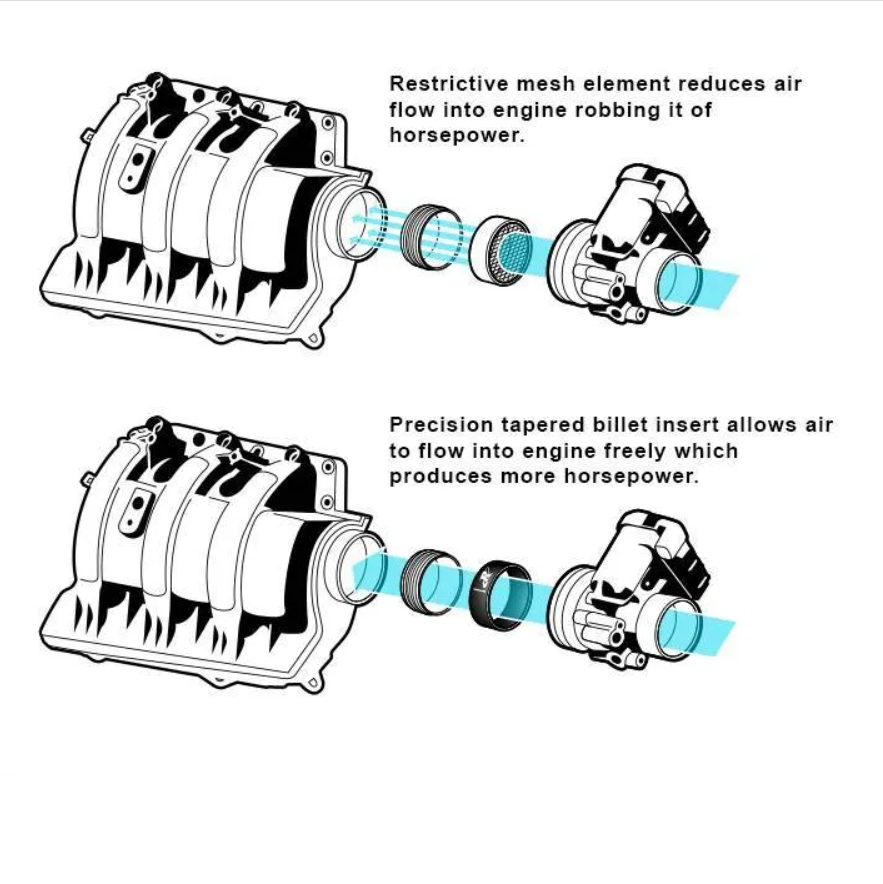 Restrictive mesh element reduces air flow into engine robbing it of horsepower.

Precision tapered billet insert allows air to flow into engine freely which produces more horsepower.