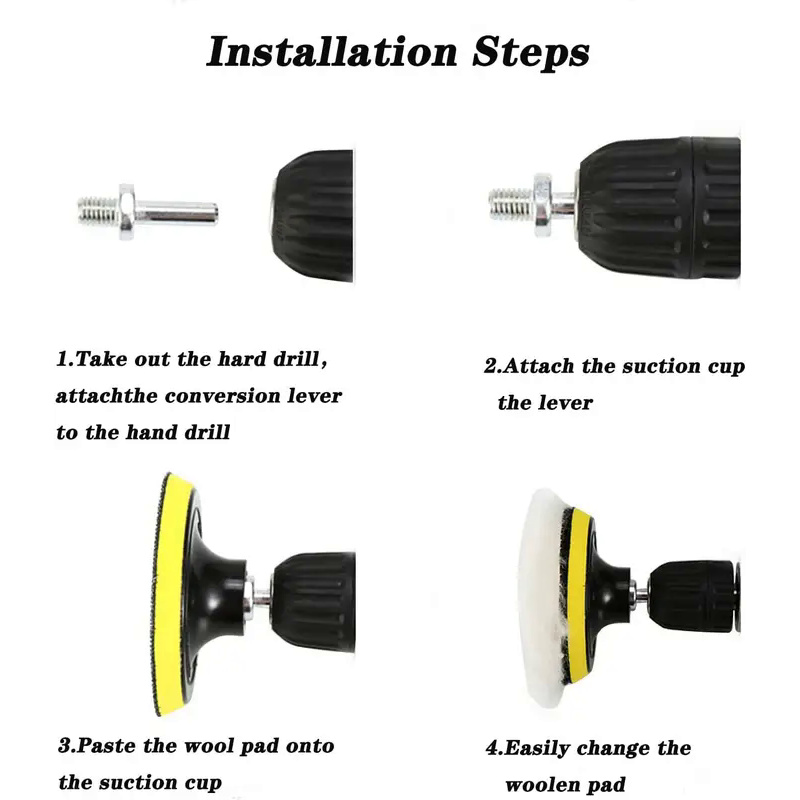 Installation Steps

1.Take out the hard drill, attachthe conversion lever to the hand drill

2.Attach the suction cup the lever

3.Paste the wool pad onto the suction cup

4.Easily change the woolen pad