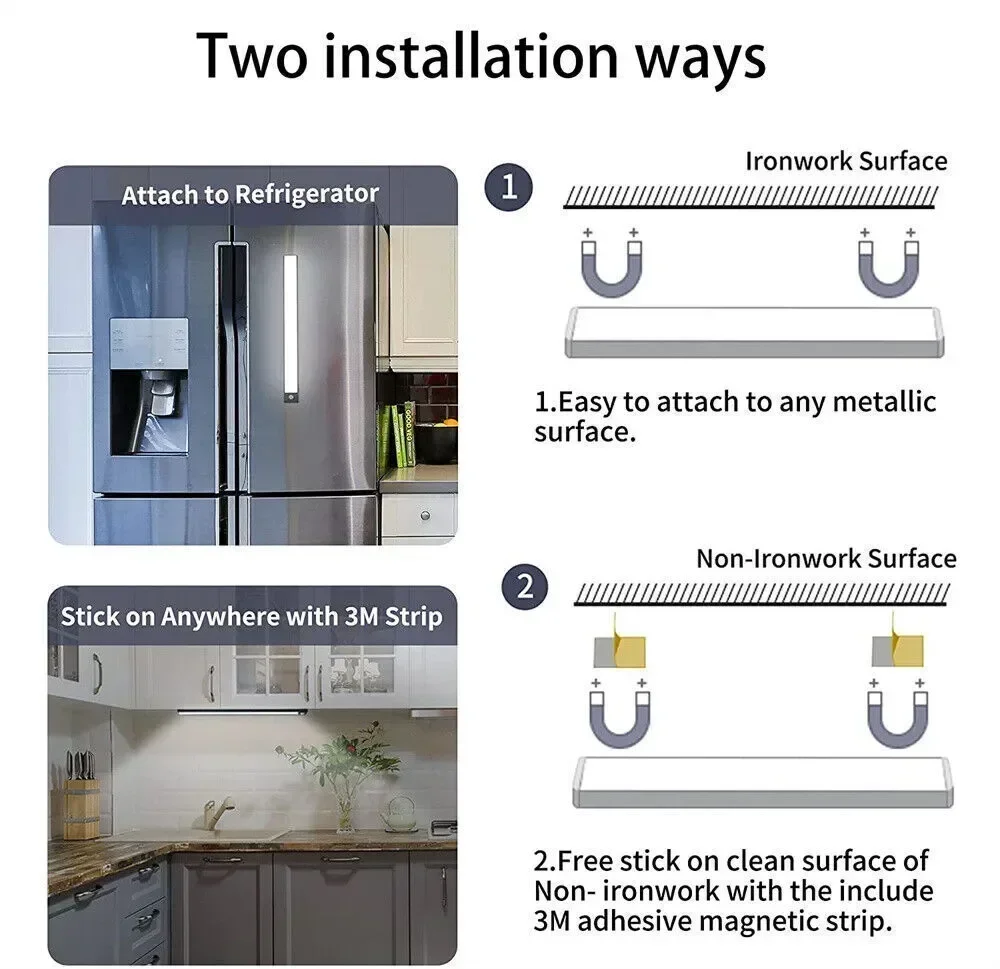 Two installation ways

Attach to Refrigerator

1

Ironwork Surface

+ +

+ +

1.Easy to attach to any metallic surface.

Stick on Anywhere with 3M Strip

2

Non-Ironwork Surface

+ +

+ +

2.Free stick on clean surface of Non- ironwork with the include 3M adhesive magnetic strip.