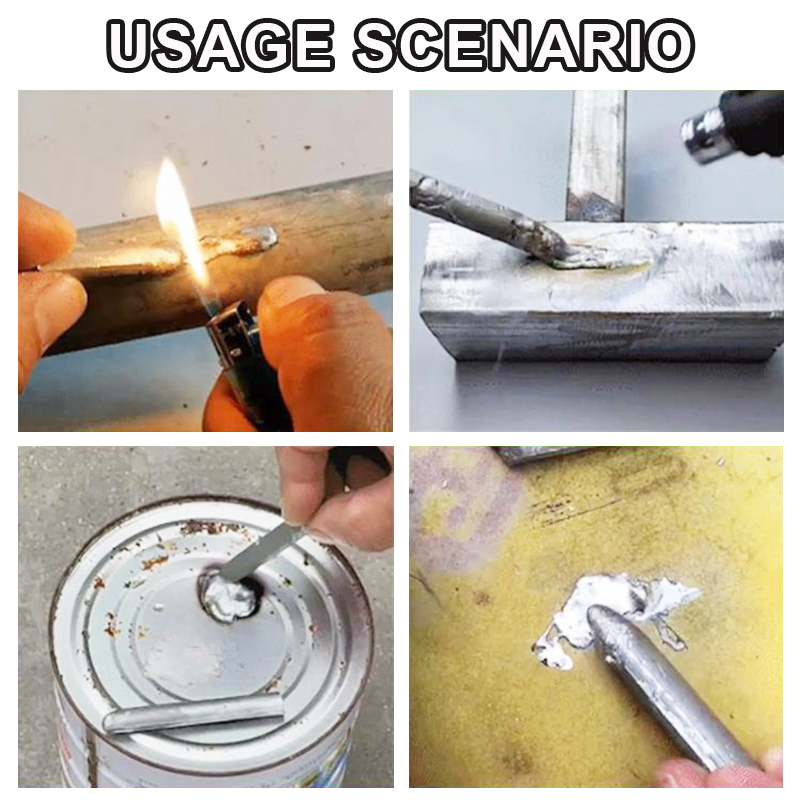 USAGE SCENARIO