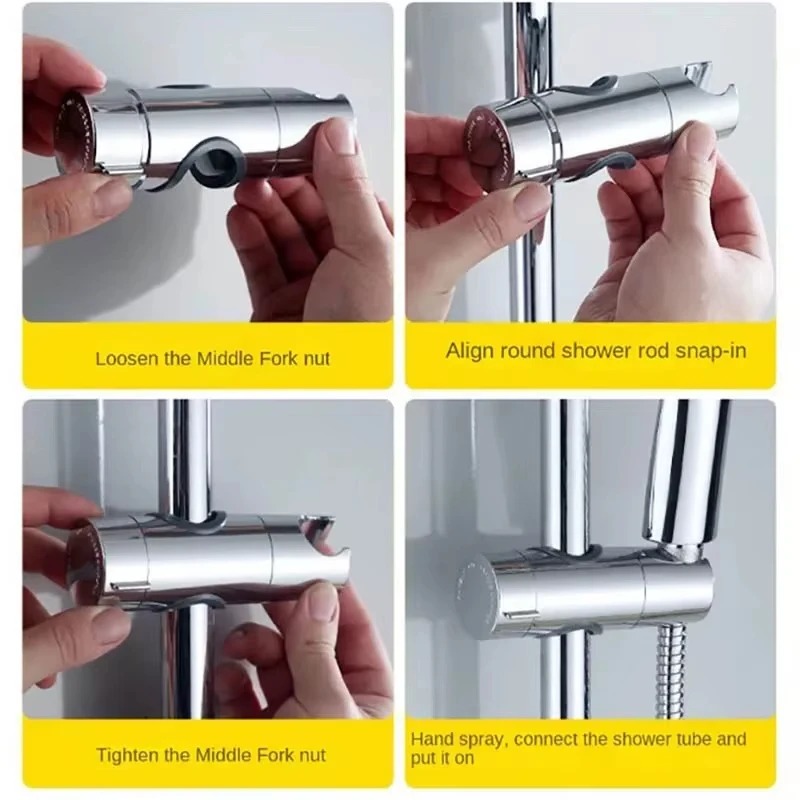 Loosen the Middle Fork nut

Align round shower rod snap-in

Tighten the Middle Fork nut

Hand spray, connect the shower tube and put it on