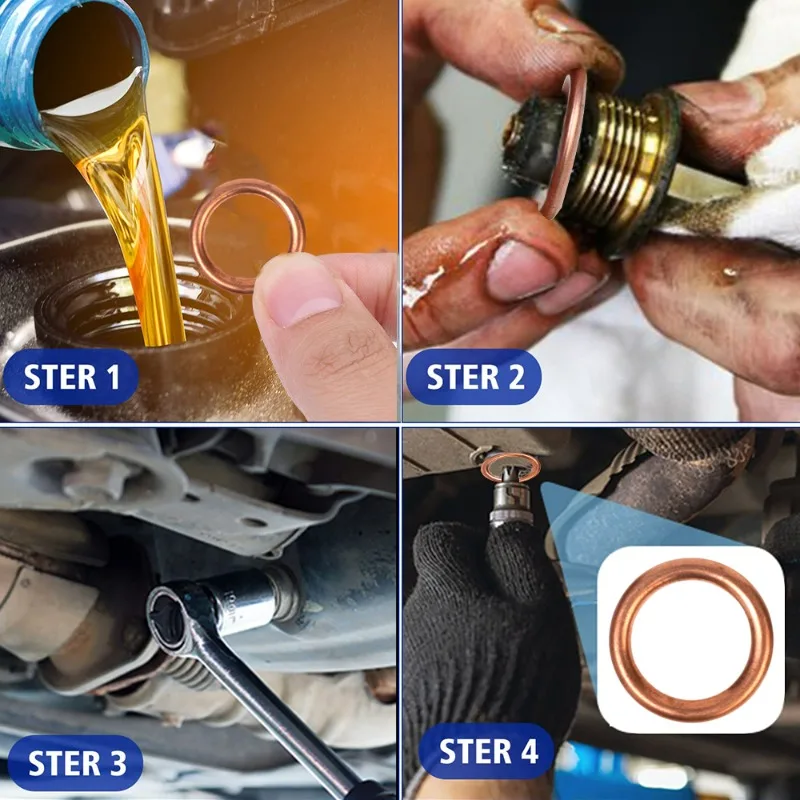 STER 1

STER 2

STER 3

STER 4