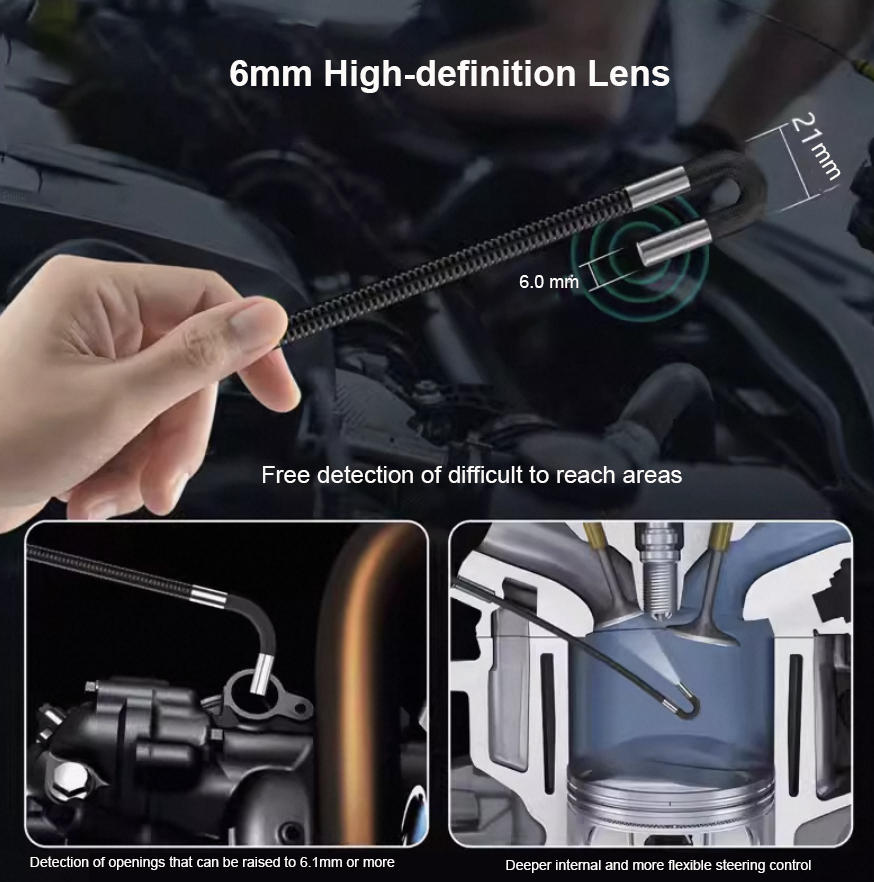 6mm High-definition Lens

21mm

6.0 mm

Free detection of difficult to reach areas

Detection of openings that can be raised to 6.1mm or more

Deeper internal and more flexible steering control