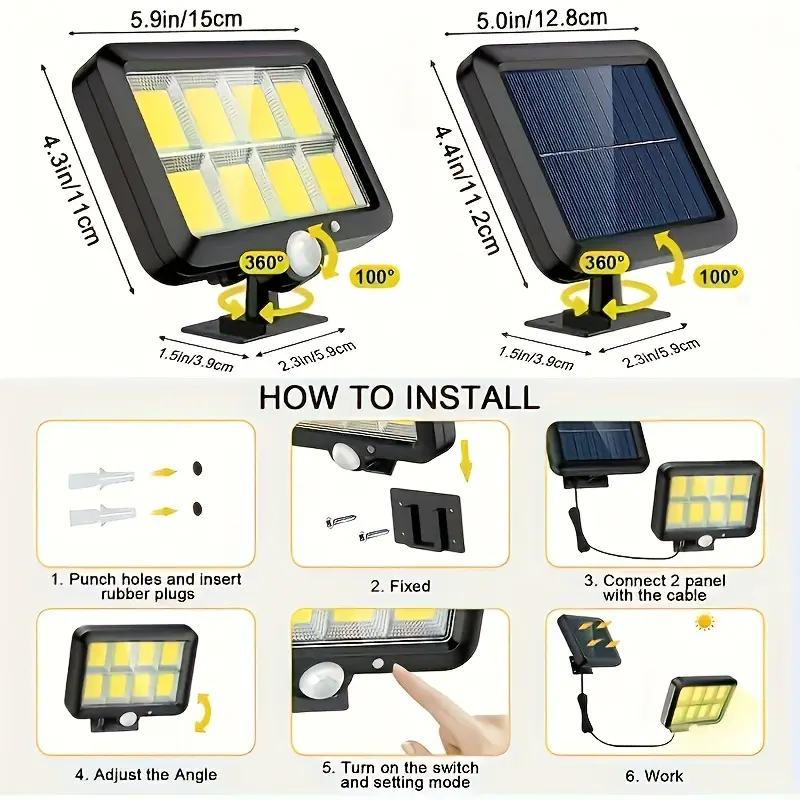 5.9in/15cm

4.3in/11cm

360°

100°

1.5in/3.9cm

2.3in/5.9cm

5.0in/12.8cm

4.4in/11.2cm

360°

100°

1.5in/3.9cm

2.3in/5.9cm

HOW TO INSTALL

1. Punch holes and insert rubber plugs

2. Fixed

3. Connect 2 panel with the cable

4. Adjust the Angle

5. Turn on the switch and setting mode

6. Work