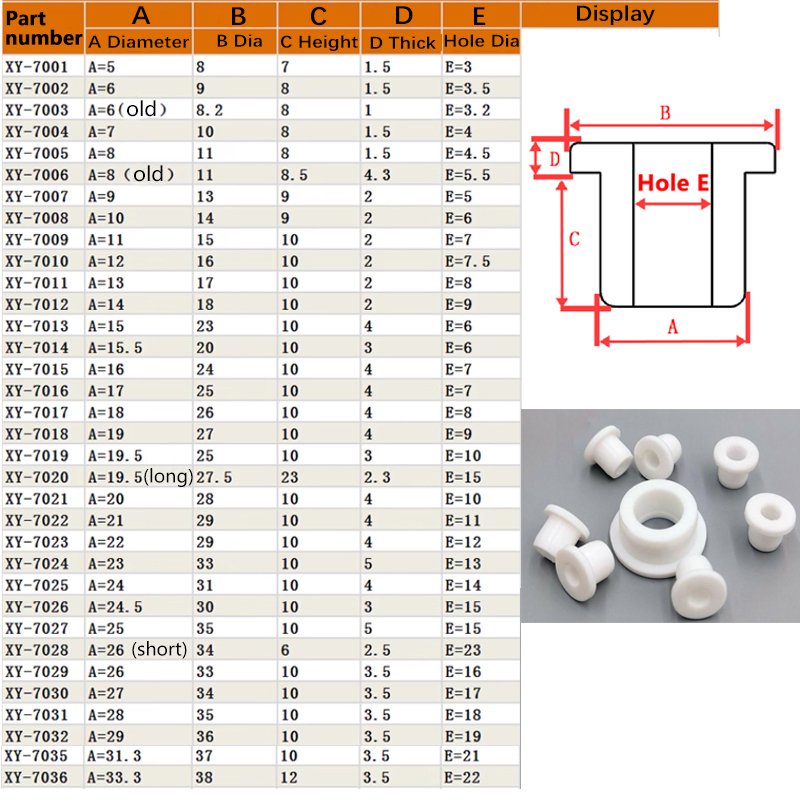 | Part number | A<br>A Diameter | B<br>B Dia | C<br>C Height | D<br>D Thick | E<br>Hole Dia | Display |
|---|---|---|---|---|---|---|
| XY-7001 | A=5 | 8 | 7 | 1.5 | E=3 | |
| XY-7002 | A=6 | 9 | 8 | 1.5 | E=3.5 | |
| XY-7003 | A=6（old） | 8.2 | 8 | 1 | E=3.2 | |
| XY-7004 | A=7 | 10 | 8 | 1.5 | E=4 | |
| XY-7005 | A=8 | 11 | 8 | 1.5 | E=4.5 | |
| XY-7006 | A=8（old） | 11 | 8.5 | 4.3 | E=5.5 | |
| XY-7007 | A=9 | 13 | 9 | 2 | E=5 | |
| XY-7008 | A=10 | 14 | 9 | 2 | E=6 | |
| XY-7009 | A=11 | 15 | 10 | 2 | E=7 | |
| XY-7010 | A=12 | 16 | 10 | 2 | E=7.5 | |
| XY-7011 | A=13 | 17 | 10 | 2 | E=8 | |
| XY-7012 | A=14 | 18 | 10 | 2 | E=9 | |
| XY-7013 | A=15 | 23 | 10 | 4 | E=6 | |
| XY-7014 | A=15.5 | 20 | 10 | 3 | E=6 | |
| XY-7015 | A=16 | 24 | 10 | 4 | E=7 | |
| XY-7016 | A=17 | 25 | 10 | 4 | E=7 | |
| XY-7017 | A=18 | 26 | 10 | 4 | E=8 | |
| XY-7018 | A=19 | 27 | 10 | 4 | E=9 | |
| XY-7019 | A=19.5 | 25 | 10 | 3 | E=10 | |
| XY-7020 | A=19.5(long) | 27.5 | 23 | 2.3 | E=15 | |
| XY-7021 | A=20 | 28 | 10 | 4 | E=10 | |
| XY-7022 | A=21 | 29 | 10 | 4 | E=11 | |
| XY-7023 | A=22 | 29 | 10 | 4 | E=12 | |
| XY-7024 | A=23 | 33 | 10 | 5 | E=13 | |
| XY-7025 | A=24 | 31 | 10 | 4 | E=14 | |
| XY-7026 | A=24.5 | 30 | 10 | 3 | E=15 | |
| XY-7027 | A=25 | 35 | 10 | 5 | E=15 | |
| XY-7028 | A=26 (short) | 34 | 6 | 2.5 | E=23 | |
| XY-7029 | A=26 | 33 | 10 | 3.5 | E=16 | |
| XY-7030 | A=27 | 34 | 10 | 3.5 | E=17 | |
| XY-7031 | A=28 | 35 | 10 | 3.5 | E=18 | |
| XY-7032 | A=29 | 36 | 10 | 3.5 | E=19 | |
| XY-7035 | A=31.3 | 37 | 10 | 3.5 | E=21 | |
| XY-7036 | A=33.3 | 38 | 12 | 3.5 | E=22 | |

B
D
Hole E
C
A