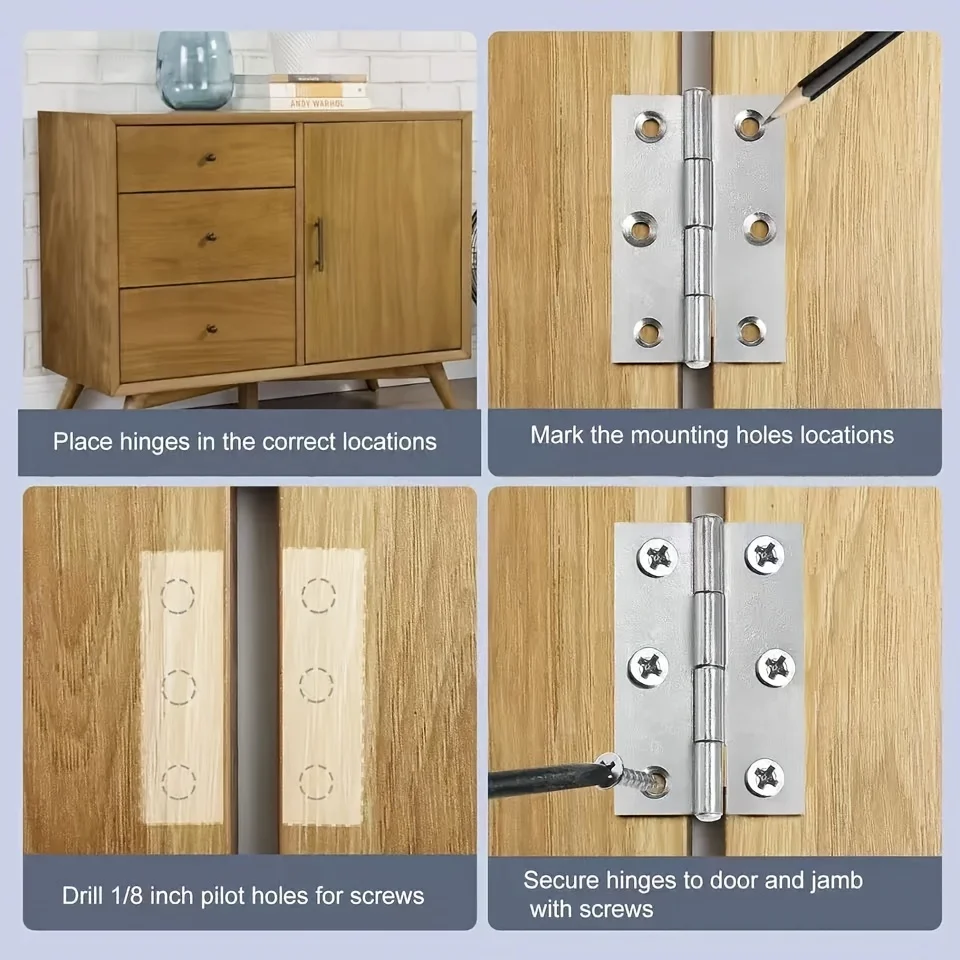 ANDY WARHOL

Place hinges in the correct locations

Mark the mounting holes locations

Drill 1/8 inch pilot holes for screws

Secure hinges to door and jamb with screws