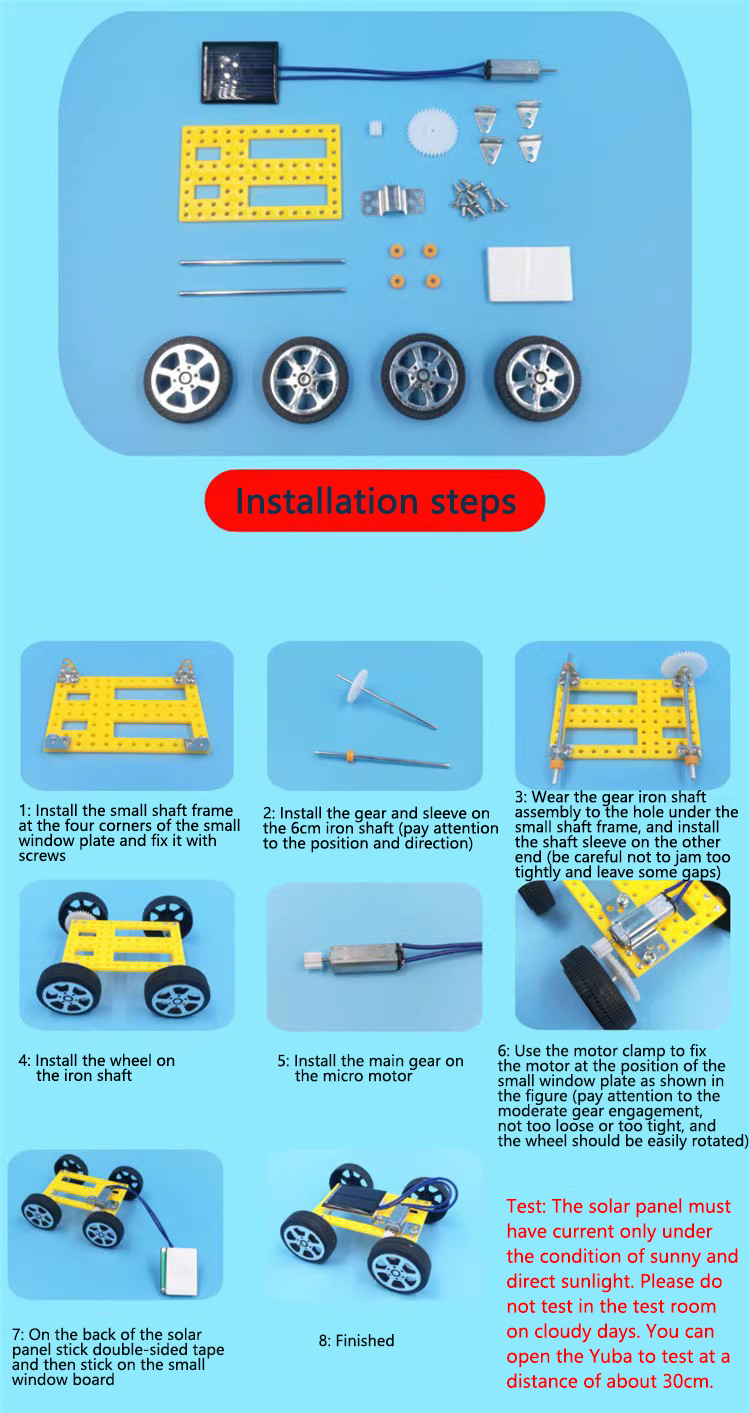 Installation steps

1: Install the small shaft frame at the four corners of the small window plate and fix it with screws

2: Install the gear and sleeve on the 6cm iron shaft (pay attention to the position and direction)

3: Wear the gear iron shaft assembly to the hole under the small shaft frame, and install the shaft sleeve on the other end (be careful not to jam too tightly and leave some gaps)

4: Install the wheel on the iron shaft

5: Install the main gear on the micro motor

6: Use the motor clamp to fix the motor at the position of the small window plate as shown in the figure (pay attention to the moderate gear engagement, not too loose or too tight, and the wheel should be easily rotated)

7: On the back of the solar panel stick double-sided tape and then stick on the small window board

8: Finished

Test: The solar panel must have current only under the condition of sunny and direct sunlight. Please do not test in the test room on cloudy days. You can open the Yuba to test at a distance of about 30cm.