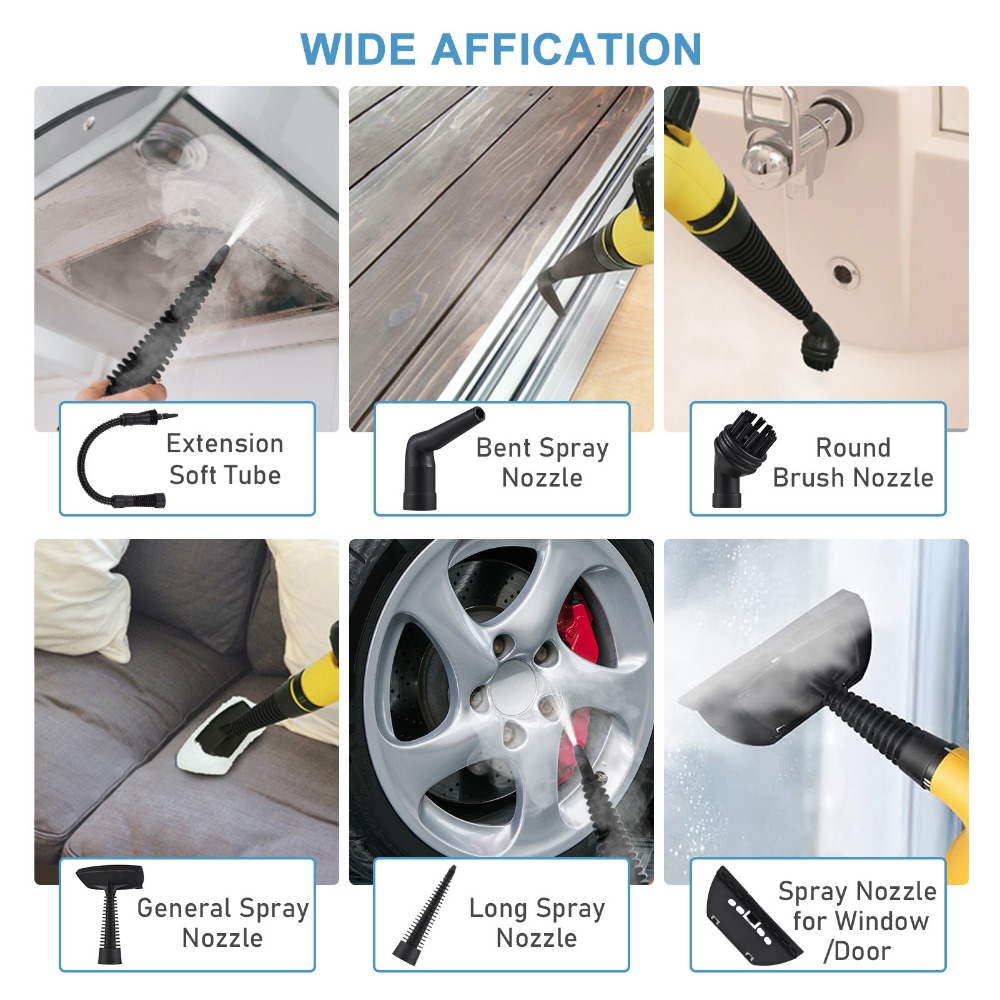 WIDE AFFICATION

Extension Soft Tube

Bent Spray Nozzle

Round Brush Nozzle

General Spray Nozzle

Long Spray Nozzle

Spray Nozzle for Window /Door