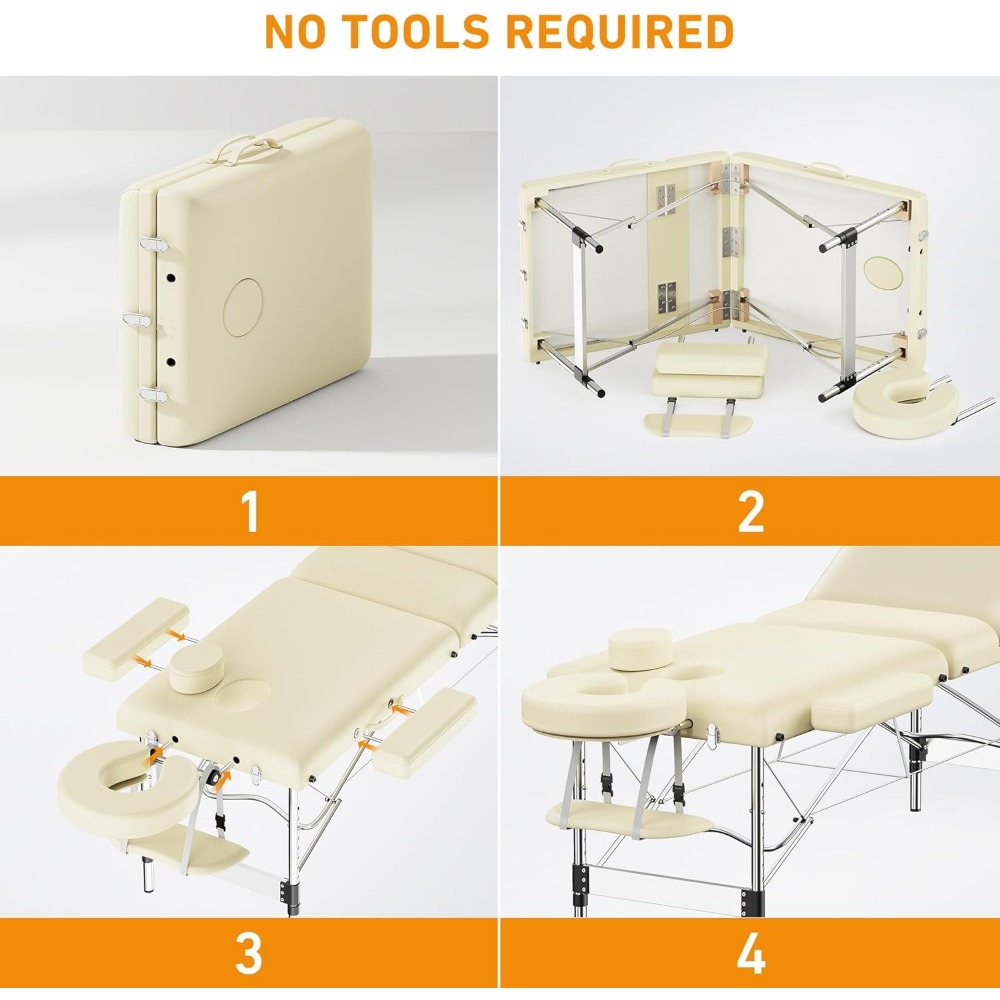 NO TOOLS REQUIRED

1

2

3

4