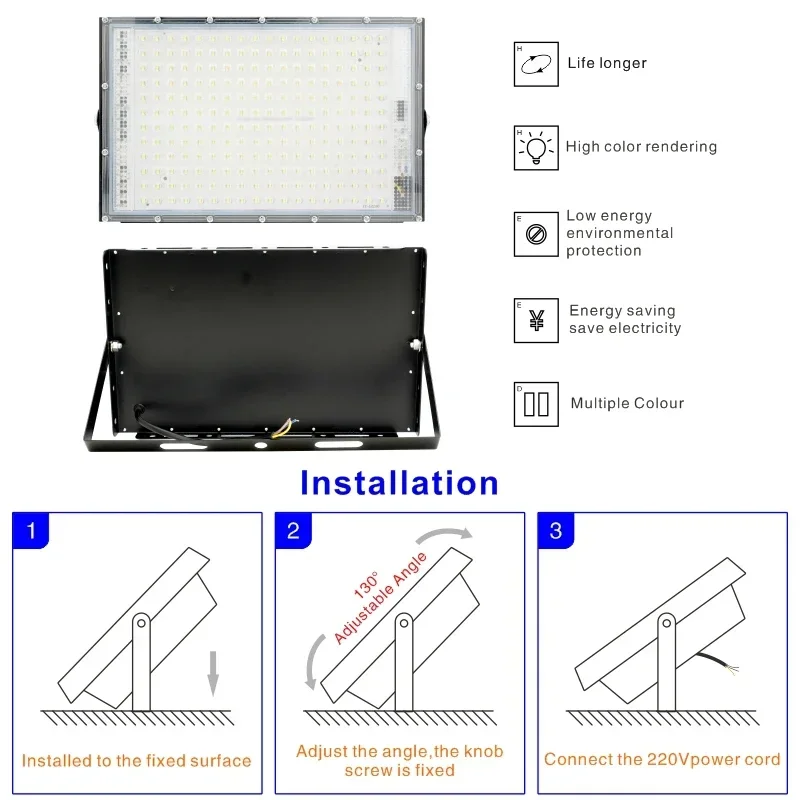 H
Life longer

H
High color rendering

E
Low energy environmental protection

E
¥
Energy saving save electricity

D
Multiple Colour

Installation

1

Installed to the fixed surface

2

130° Adjustable Angle

Adjust the angle,the knob screw is fixed

3

Connect the 220Vpower cord