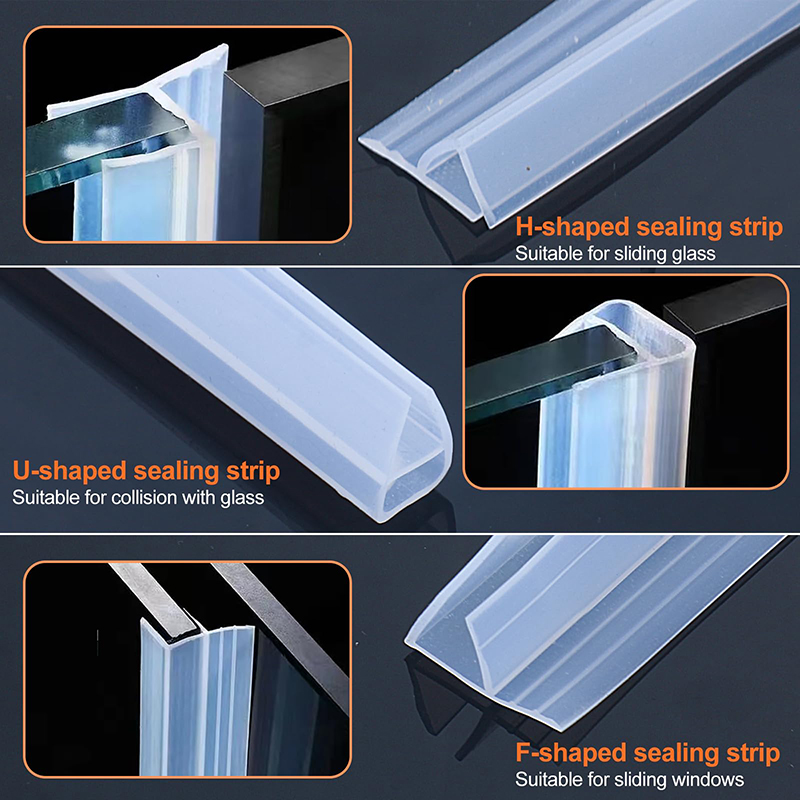 H-shaped sealing strip
Suitable for sliding glass

U-shaped sealing strip
Suitable for collision with glass

F-shaped sealing strip
Suitable for sliding windows