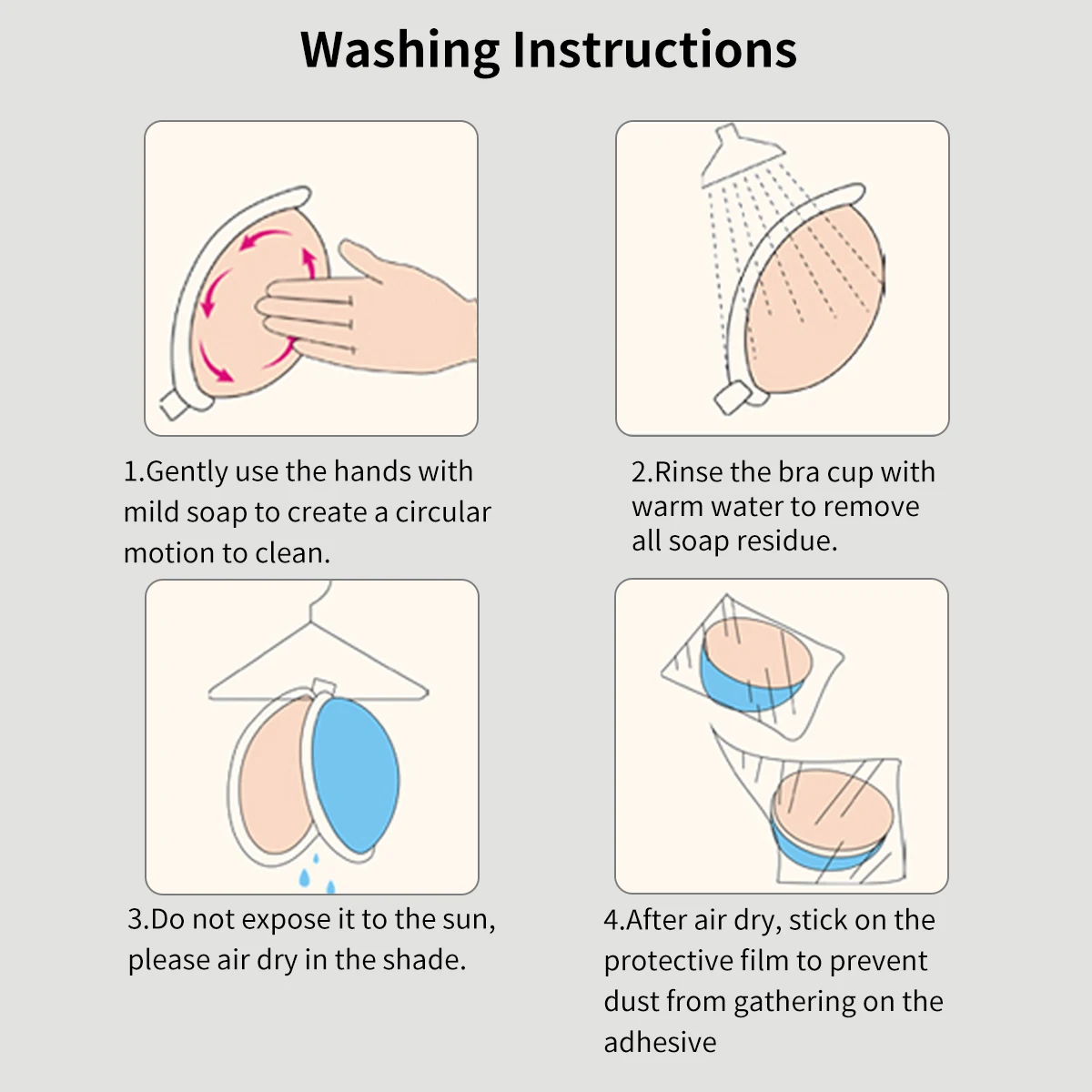 Washing Instructions

1.Gently use the hands with mild soap to create a circular motion to clean.

2.Rinse the bra cup with warm water to remove all soap residue.

3.Do not expose it to the sun, please air dry in the shade.

4.After air dry, stick on the protective film to prevent dust from gathering on the adhesive