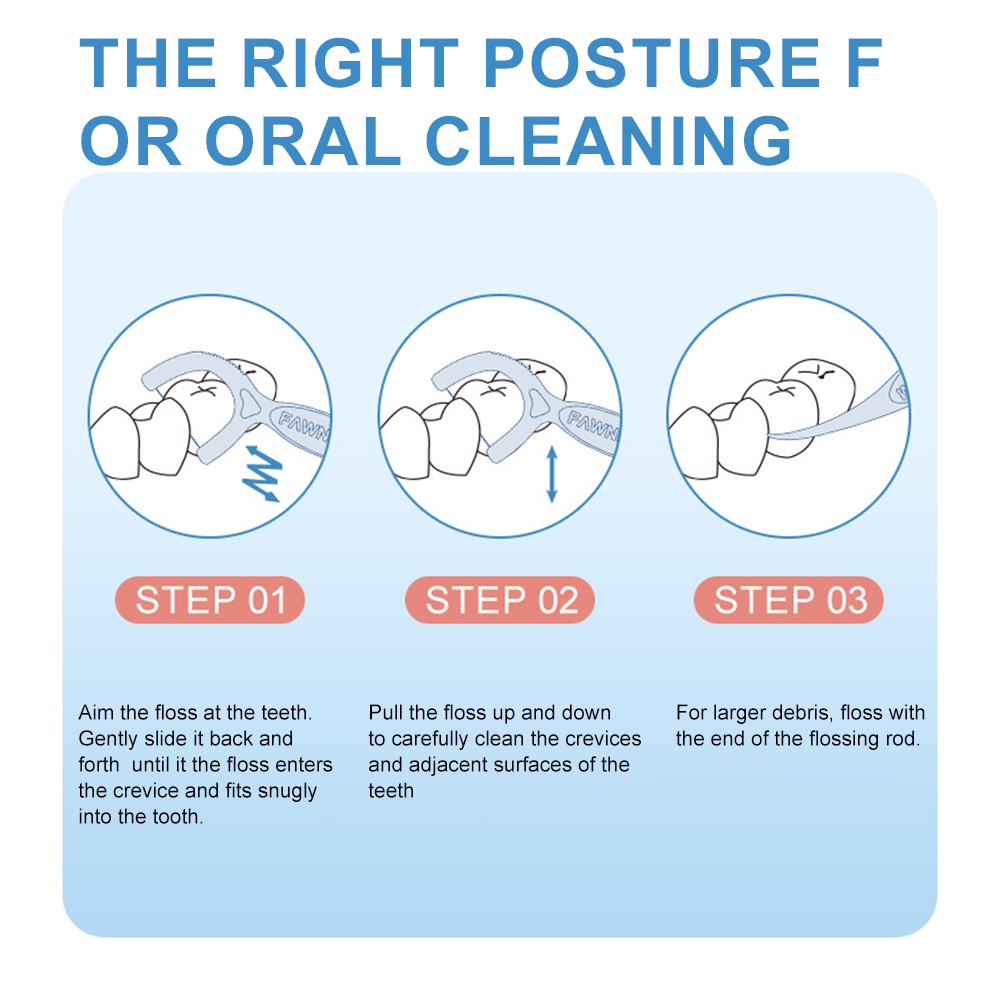 THE RIGHT POSTURE F OR ORAL CLEANING

FAWN

FAWN

STEP 01

STEP 02

STEP 03

Aim the floss at the teeth. Gently slide it back and forth until it the floss enters the crevice and fits snugly into the tooth.

Pull the floss up and down to carefully clean the crevices and adjacent surfaces of the teeth

For larger debris, floss with the end of the flossing rod.