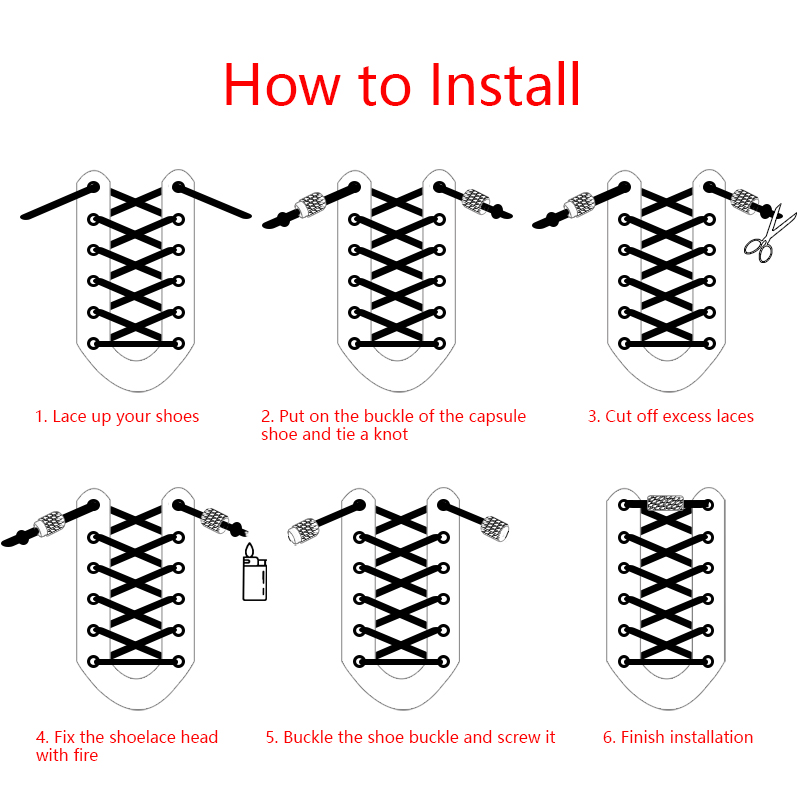 How to Install

1. Lace up your shoes

2. Put on the buckle of the capsule shoe and tie a knot

3. Cut off excess laces

4. Fix the shoelace head with fire

5. Buckle the shoe buckle and screw it

6. Finish installation