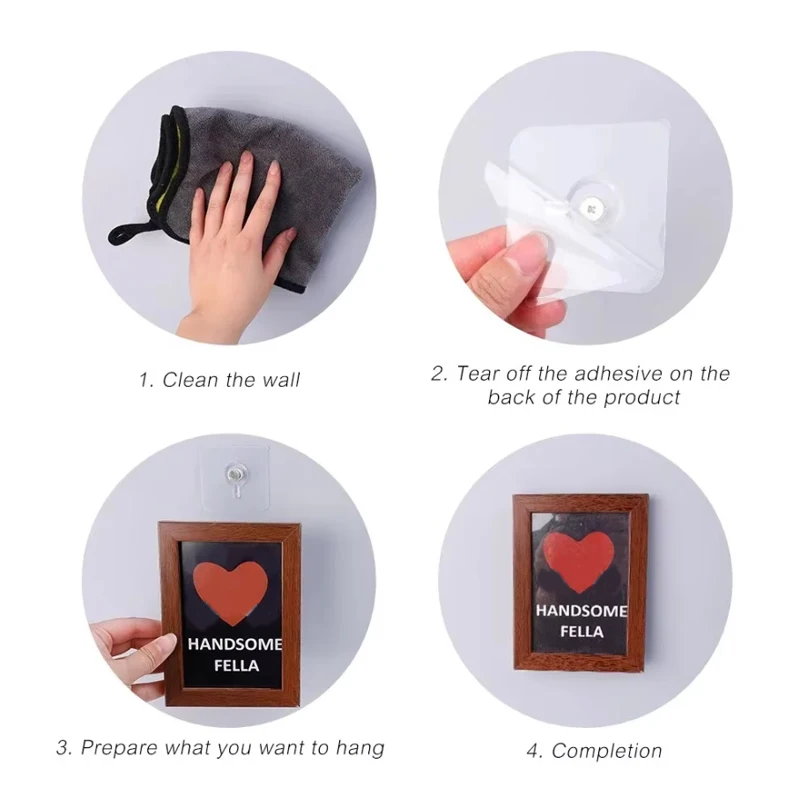 1. Clean the wall

2. Tear off the adhesive on the back of the product

HANDSOME FELLA

3. Prepare what you want to hang

HANDSOME FELLA

4. Completion