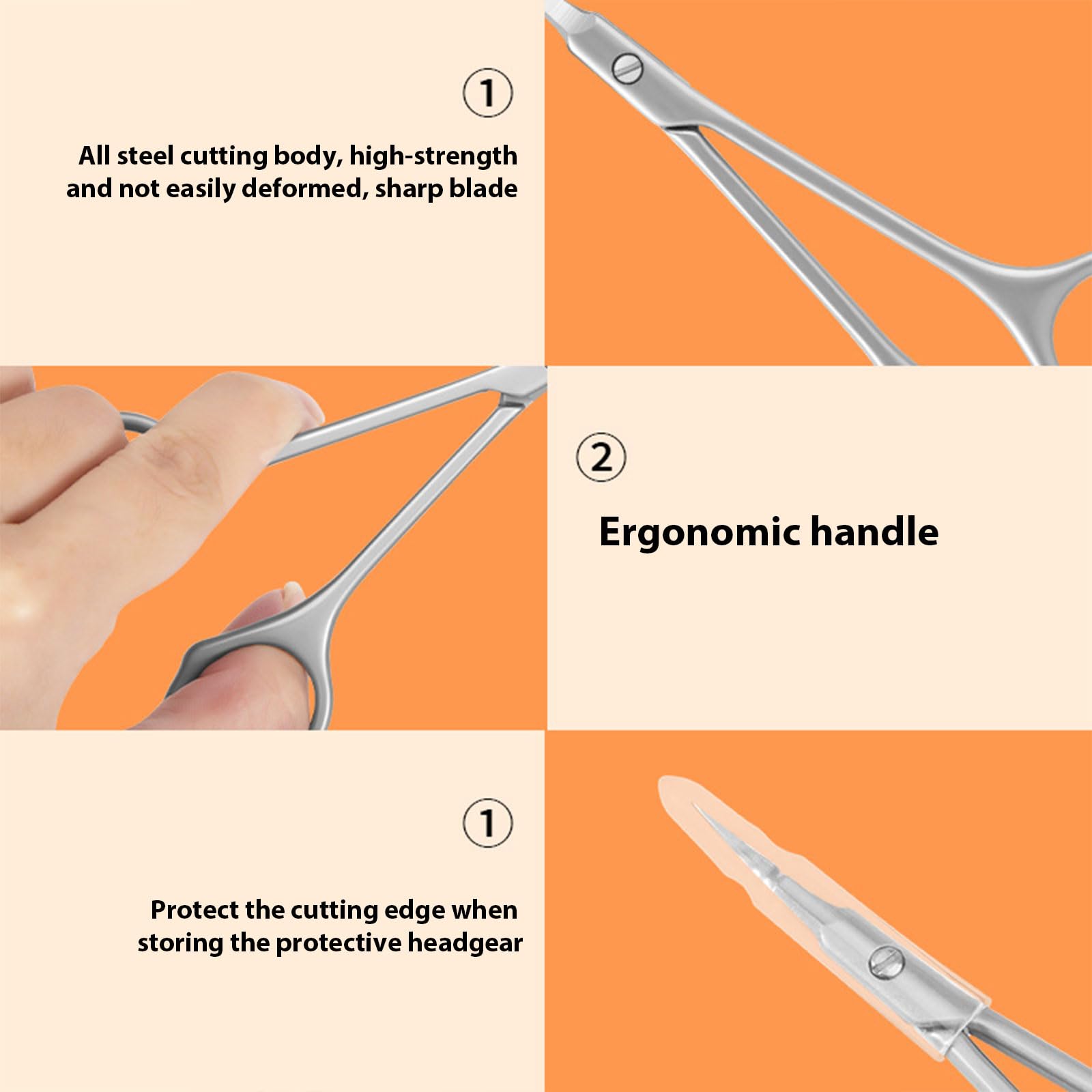 ①

All steel cutting body, high-strength and not easily deformed, sharp blade

②

Ergonomic handle

①

Protect the cutting edge when storing the protective headgear