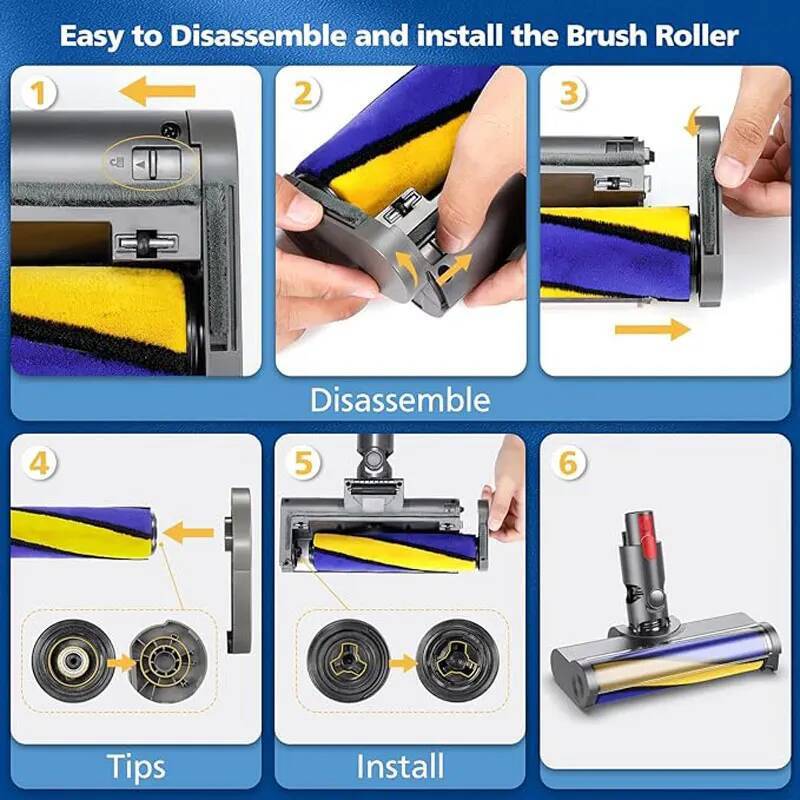 Easy to Disassemble and install the Brush Roller

1

2

3

Disassemble

4

5

6

Tips

Install