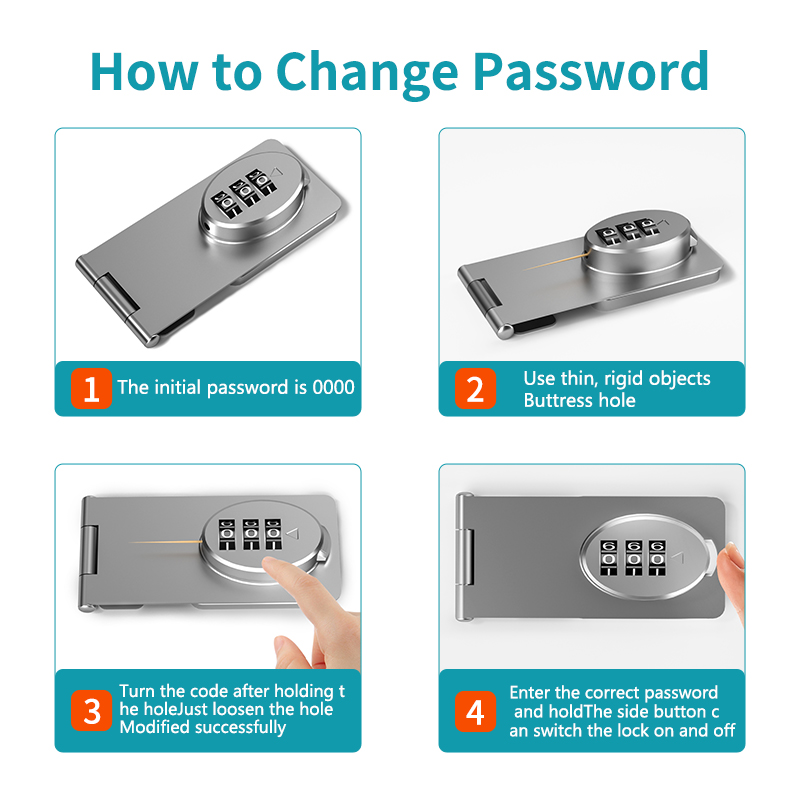 How to Change Password

1 The initial password is 0000

2 Use thin, rigid objects Buttress hole

3 Turn the code after holding t he holeJust loosen the hole Modified successfully

4 Enter the correct password and holdThe side button c an switch the lock on and off