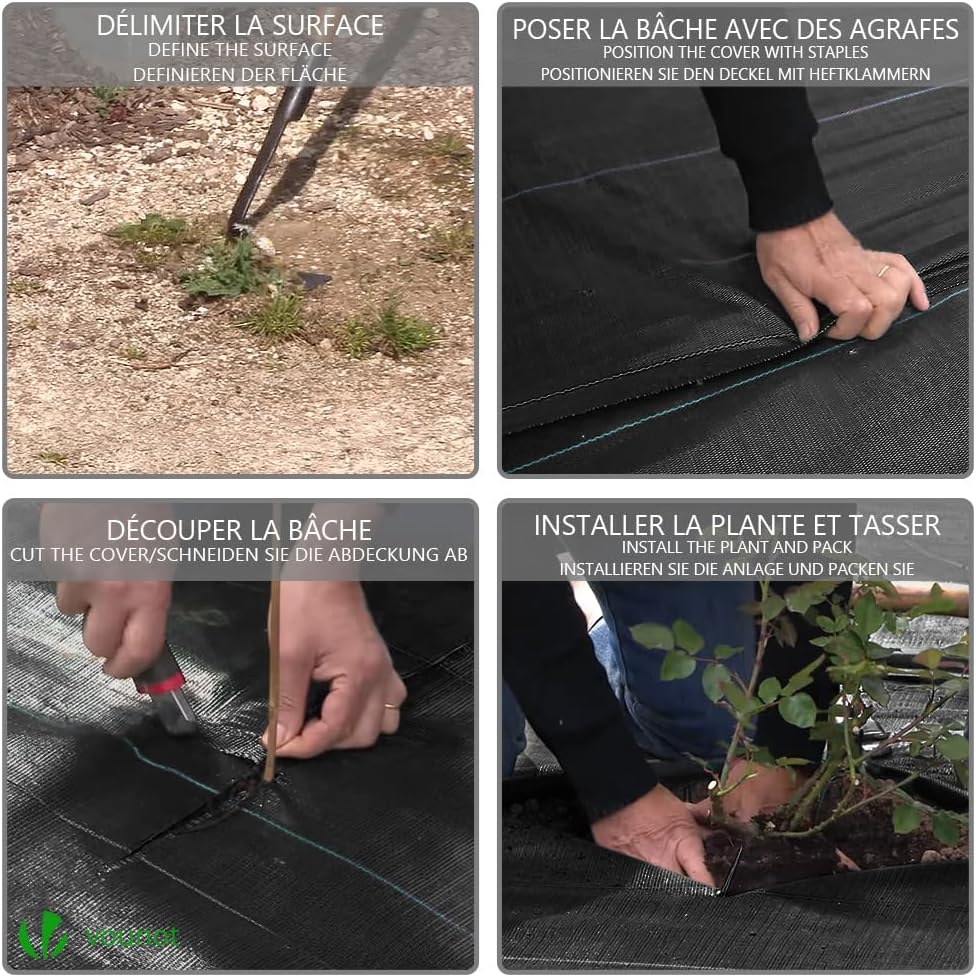 DÉLIMITER LA SURFACE
DEFINE THE SURFACE
DEFINIEREN DER FLÄCHE

POSER LA BÂCHE AVEC DES AGRAFES
POSITION THE COVER WITH STAPLES
POSITIONIEREN SIE DEN DECKEL MIT HEFTKLAMMERN

DÉCOUPER LA BÂCHE
CUT THE COVER/SCHNEIDEN SIE DIE ABDECKUNG AB

INSTALLER LA PLANTE ET TASSER
INSTALL THE PLANT AND PACK
INSTALLIEREN SIE DIE ANLAGE UND PACKEN SIE

vounot