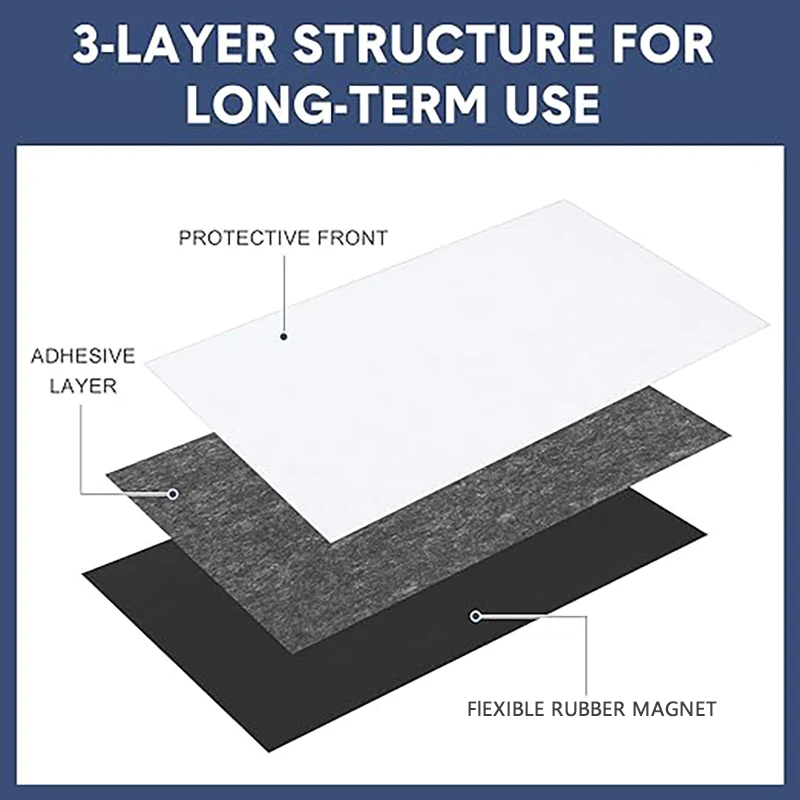 3-LAYER STRUCTURE FOR LONG-TERM USE

PROTECTIVE FRONT

ADHESIVE LAYER

FIEXIBLE RUBBER MAGNET