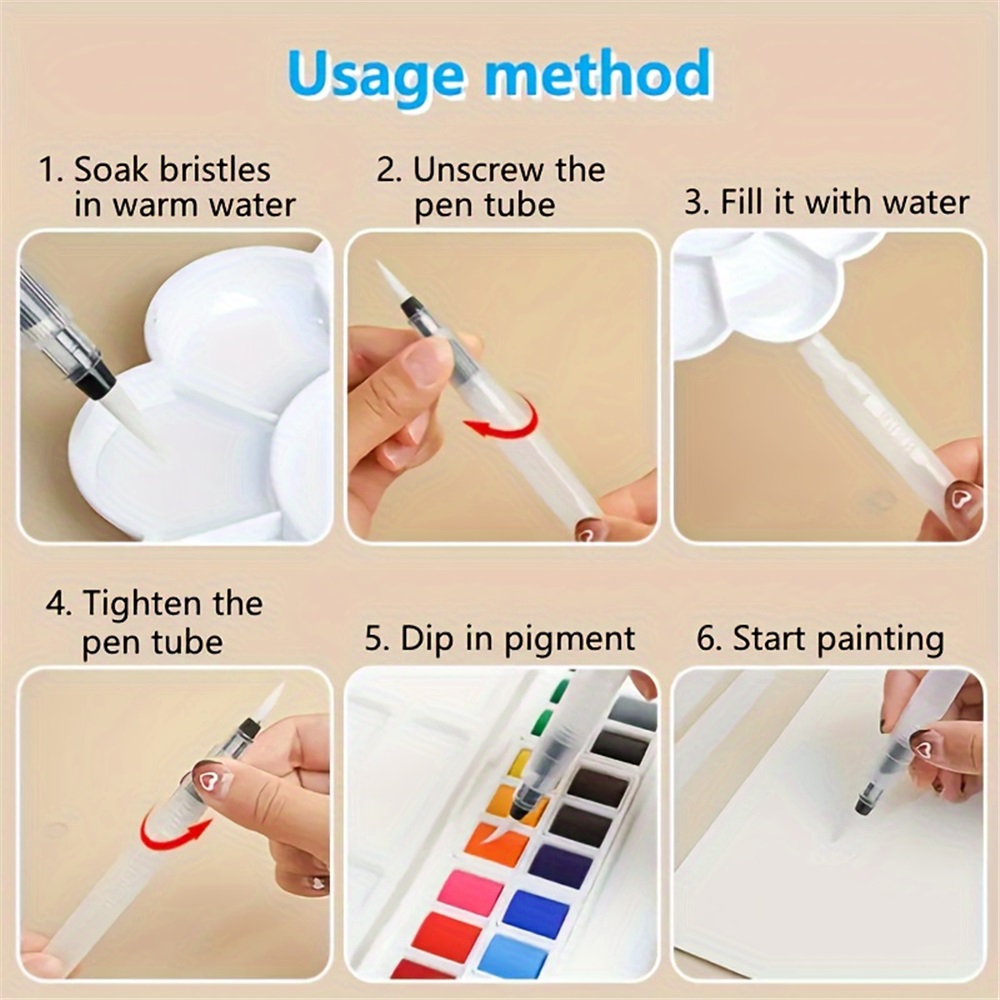 Usage method

1. Soak bristles in warm water

2. Unscrew the pen tube

3. Fill it with water

4. Tighten the pen tube

5. Dip in pigment

6. Start painting