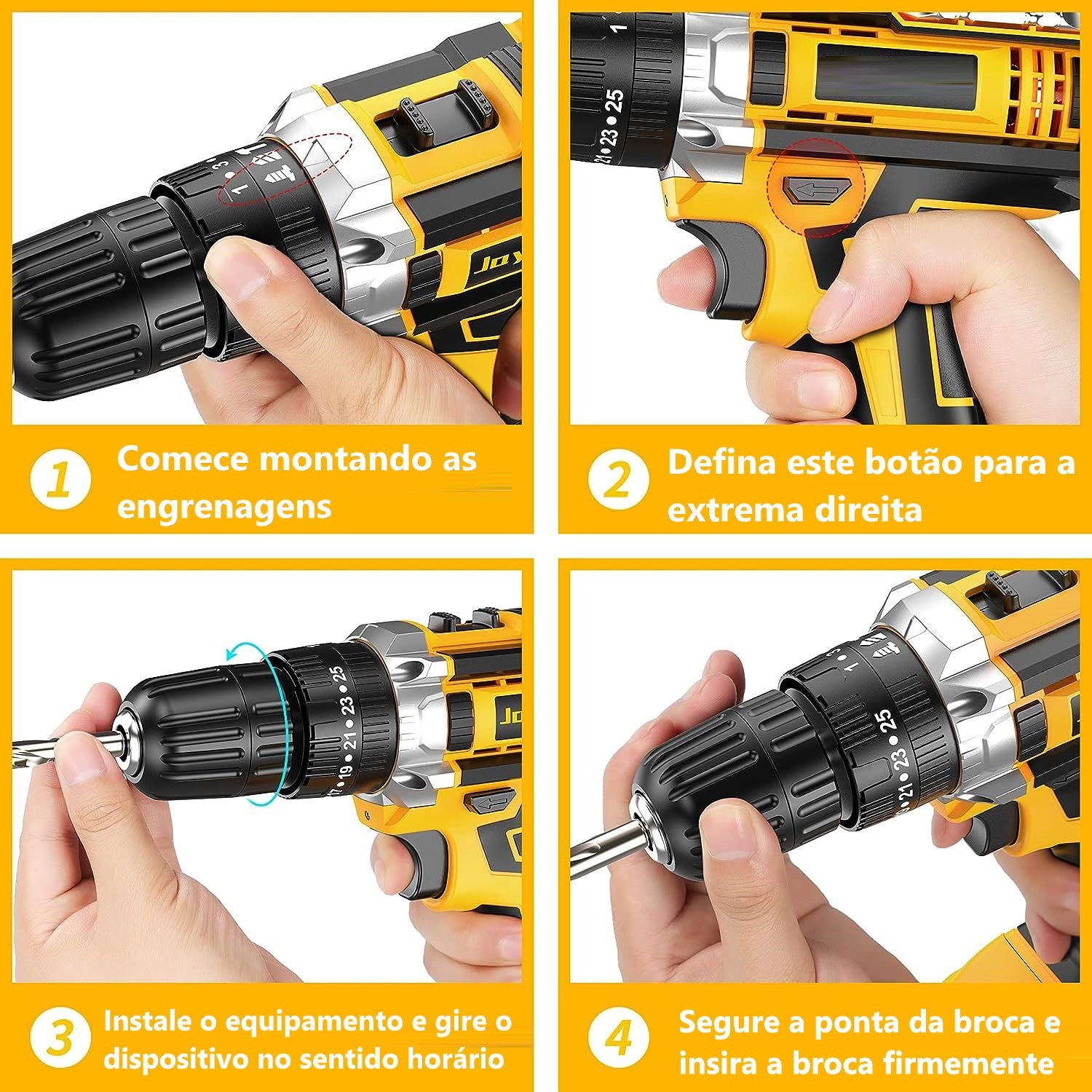 1 Comece montando as engrenagens

2 Defina este botão para a extrema direita

3 Instale o equipamento e gire o dispositivo no sentido horário

4 Segure a ponta da broca e insira a broca firmemente