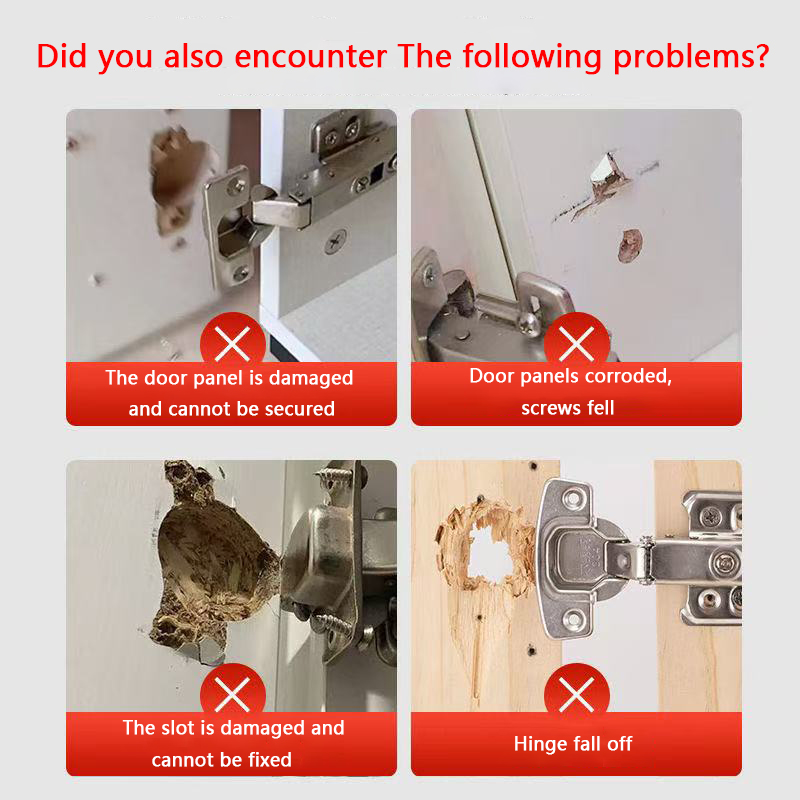 Did you also encounter The following problems?

The door panel is damaged and cannot be secured

Door panels corroded, screws fell

The slot is damaged and cannot be fixed

Hinge fall off