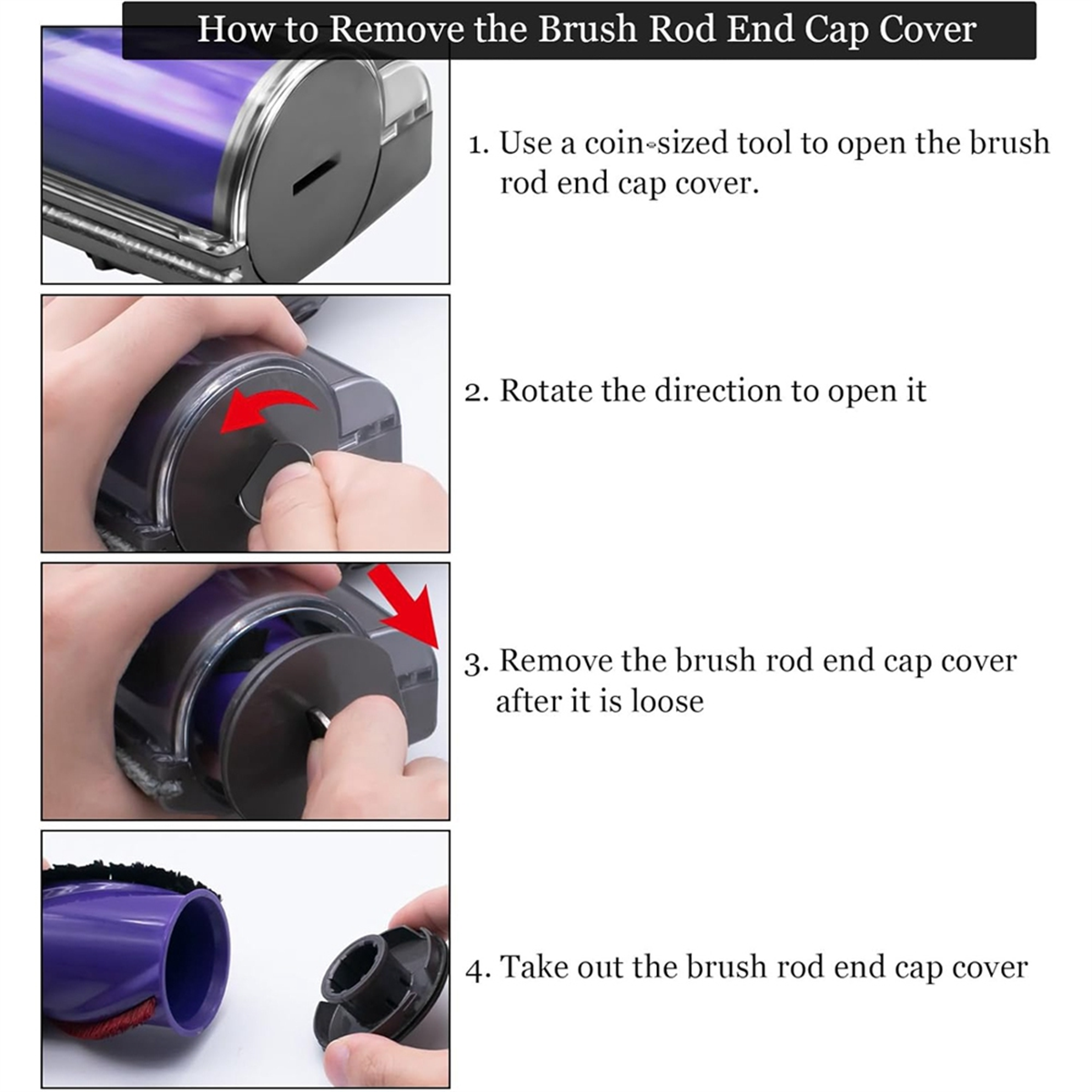 How to Remove the Brush Rod End Cap Cover

1. Use a coin-sized tool to open the brush rod end cap cover.

2. Rotate the direction to open it

3. Remove the brush rod end cap cover after it is loose

4. Take out the brush rod end cap cover