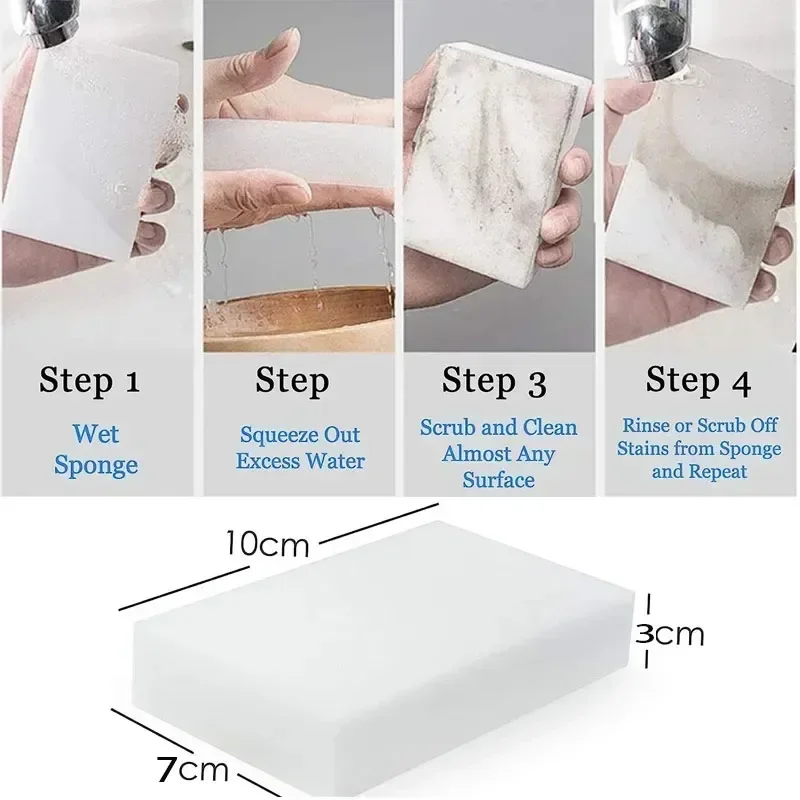 Step 1
Wet Sponge

Step
Squeeze Out Excess Water

Step 3
Scrub and Clean Almost Any Surface

Step 4
Rinse or Scrub Off Stains from Sponge and Repeat

10cm

3cm

7cm