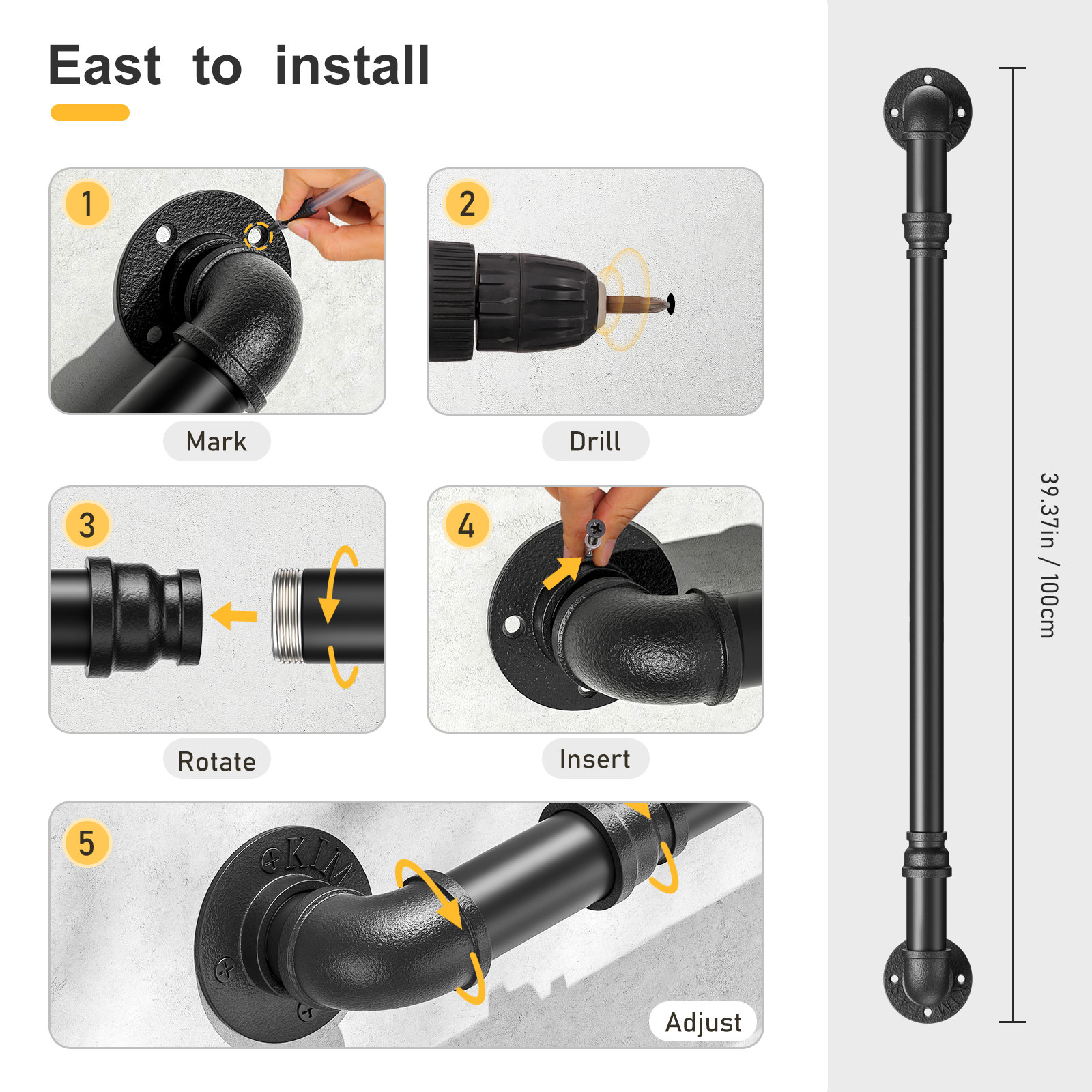 East to install

1
Mark

2
Drill

3
Rotate

4
Insert

5
KIM
Adjust

39.37in / 100cm