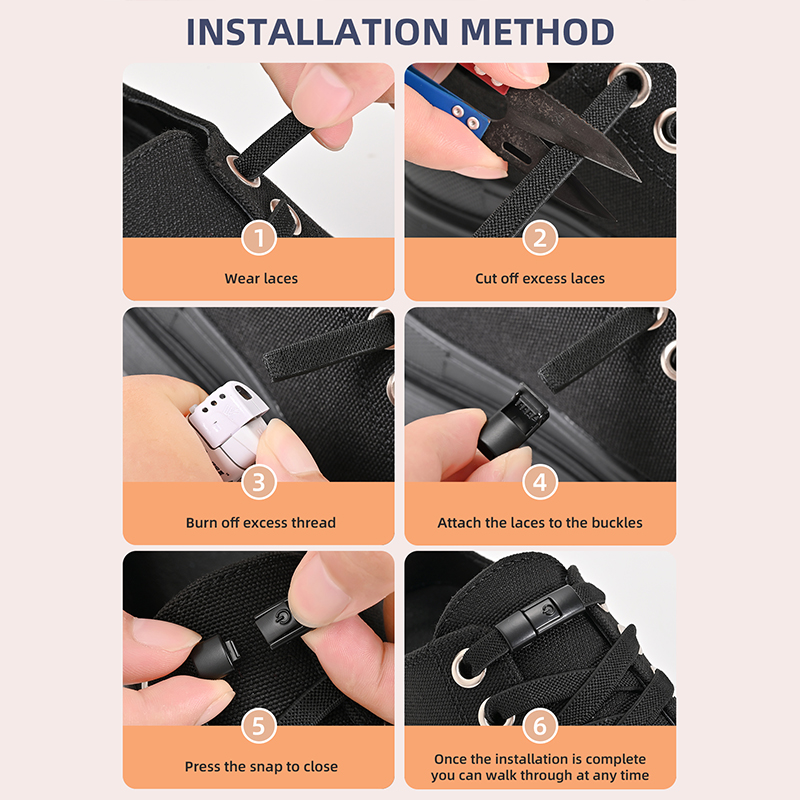 INSTALLATION METHOD

1
Wear laces

2
Cut off excess laces

3
Burn off excess thread

4
Attach the laces to the buckles

5
Press the snap to close

6
Once the installation is complete you can walk through at any time