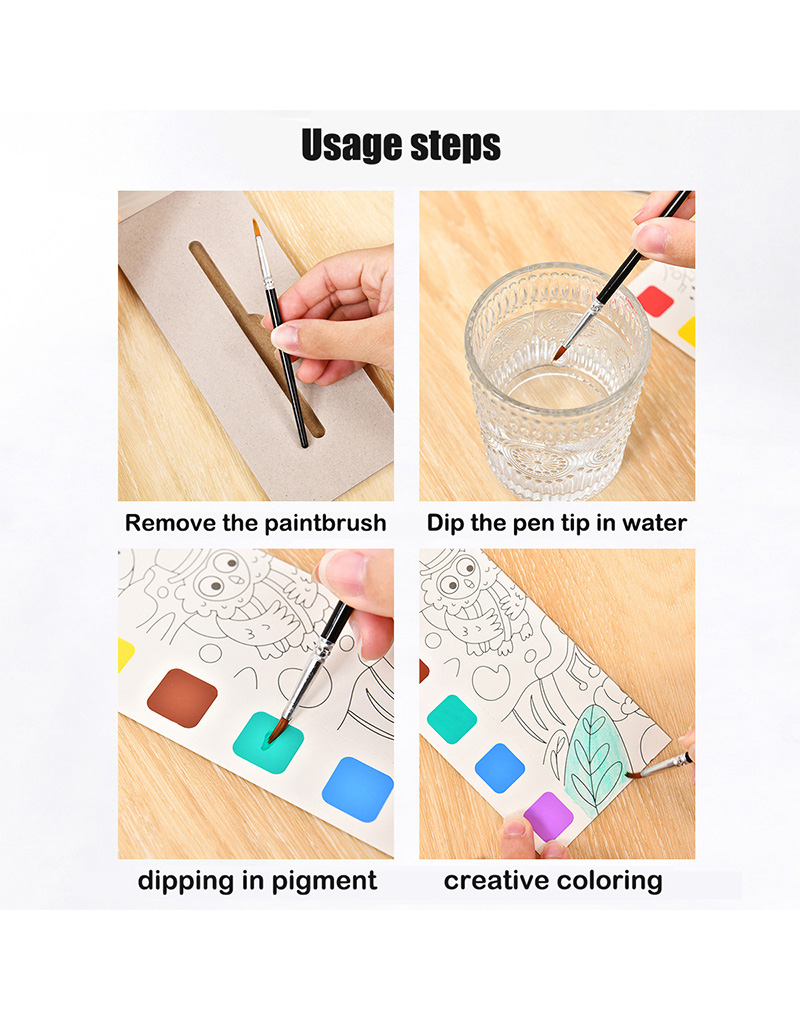 Usage steps

Remove the paintbrush

Dip the pen tip in water

dipping in pigment

creative coloring