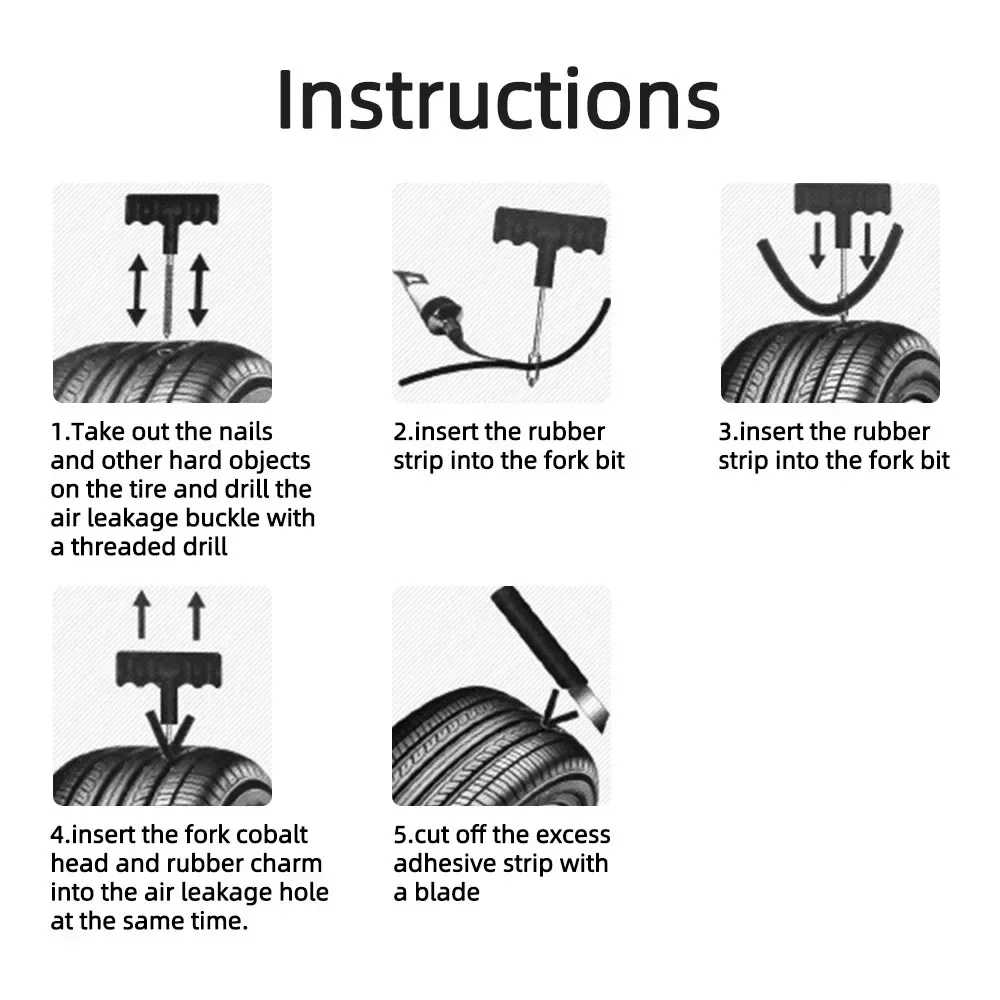 Instructions

1.Take out the nails and other hard objects on the tire and drill the air leakage buckle with a threaded drill

2.insert the rubber strip into the fork bit

3.insert the rubber strip into the fork bit

4.insert the fork cobalt head and rubber charm into the air leakage hole at the same time.

5.cut off the excess adhesive strip with a blade