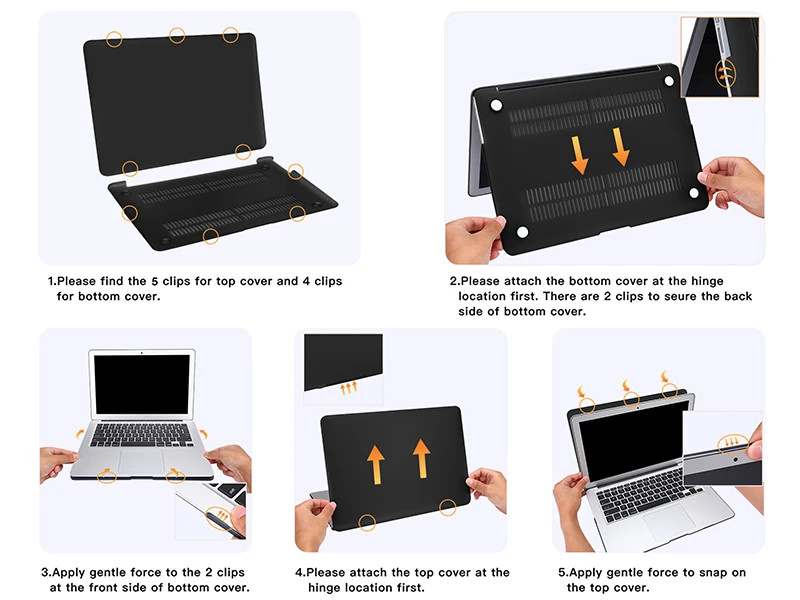 1.Please find the 5 clips for top cover and 4 clips for bottom cover.

2.Please attach the bottom cover at the hinge location first. There are 2 clips to seure the back side of bottom cover.

3.Apply gentle force to the 2 clips at the front side of bottom cover.

4.Please attach the top cover at the hinge location first.

5.Apply gentle force to snap on the top cover.