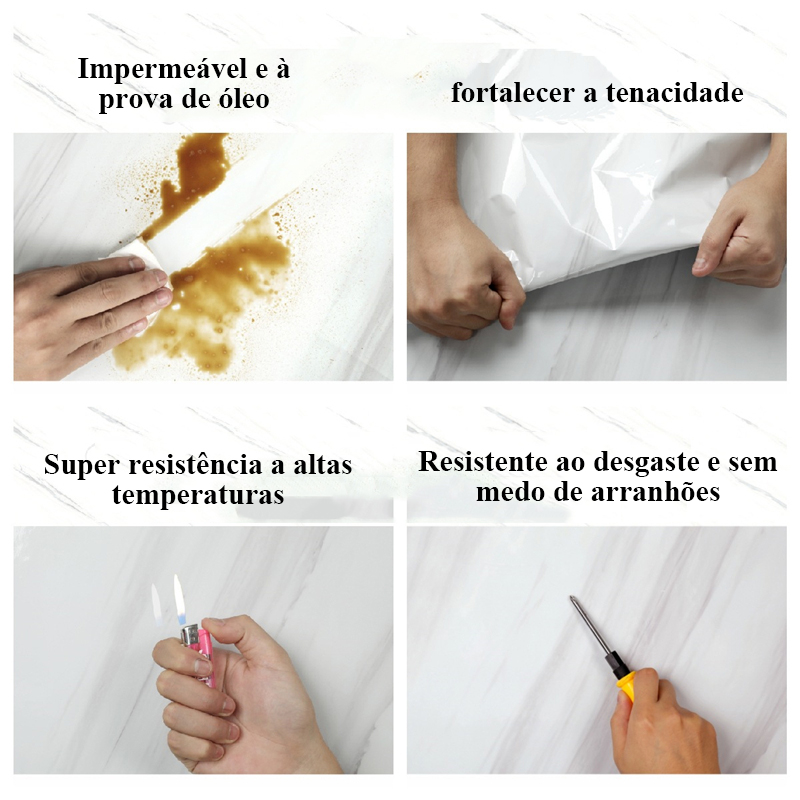 Impermeável e à prova de óleo

fortalecer a tenacidade

Super resistência a altas temperaturas

Resistente ao desgaste e sem medo de arranhões