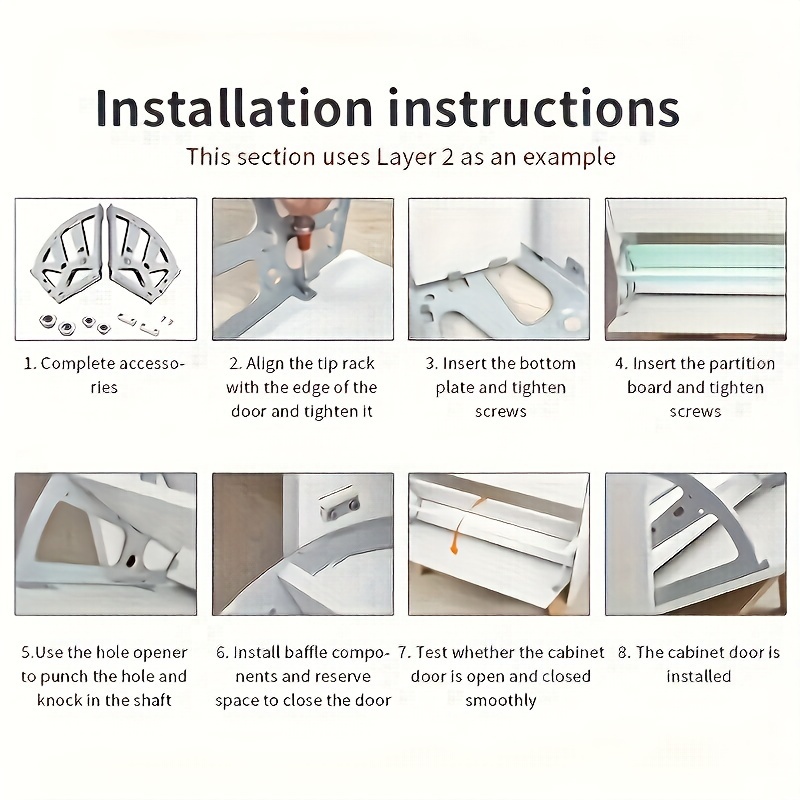 Installation instructions

This section uses Layer 2 as an example

1. Complete accessories

2. Align the tip rack with the edge of the door and tighten it

3. Insert the bottom plate and tighten screws

4. Insert the partition board and tighten screws

5.Use the hole opener to punch the hole and knock in the shaft

6. Install baffle components and reserve space to close the door

7. Test whether the cabinet door is open and closed smoothly

8. The cabinet door is installed