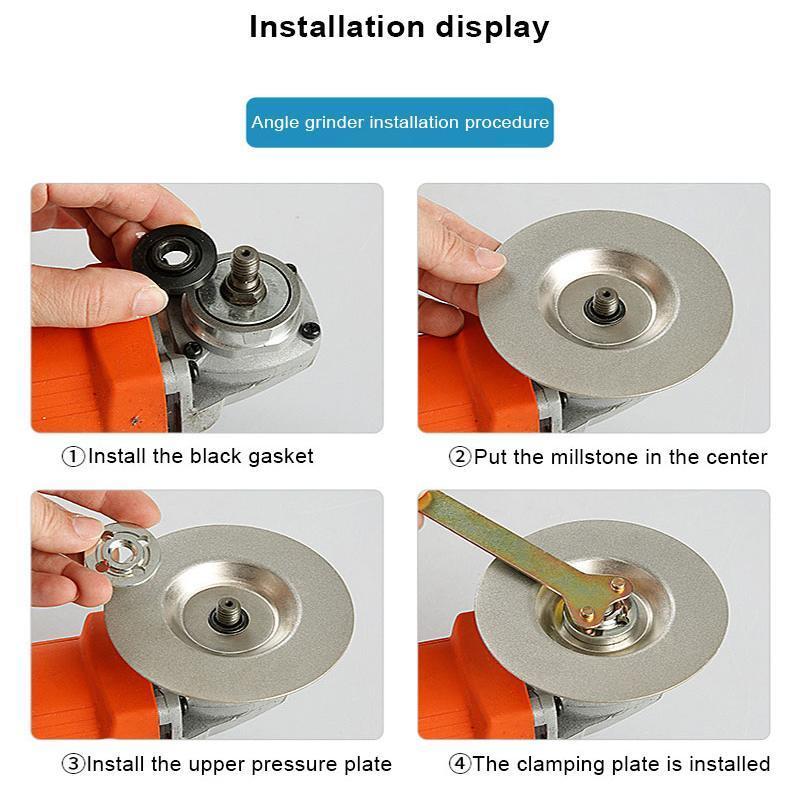 Installation display

Angle grinder installation procedure

①Install the black gasket

②Put the millstone in the center

③Install the upper pressure plate

④The clamping plate is installed