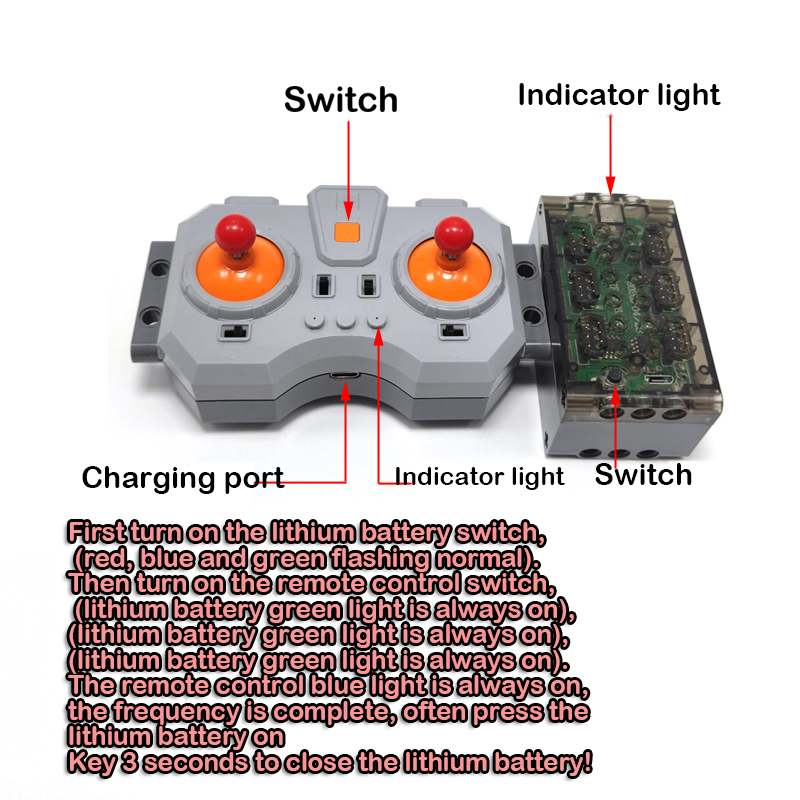 Switch

Indicator light

Charging port

Indicator light

Switch

First turn on the lithium battery switch,
(red, blue and green flashing normal).
Then turn on the remote control switch,
(lithium battery green light is always on),
(lithium battery green light is always on),
(lithium battery green light is always on).
The remote control blue light is always on,
the frequency is complete, often press the lithium battery on
Key 3 seconds to close the lithium battery!