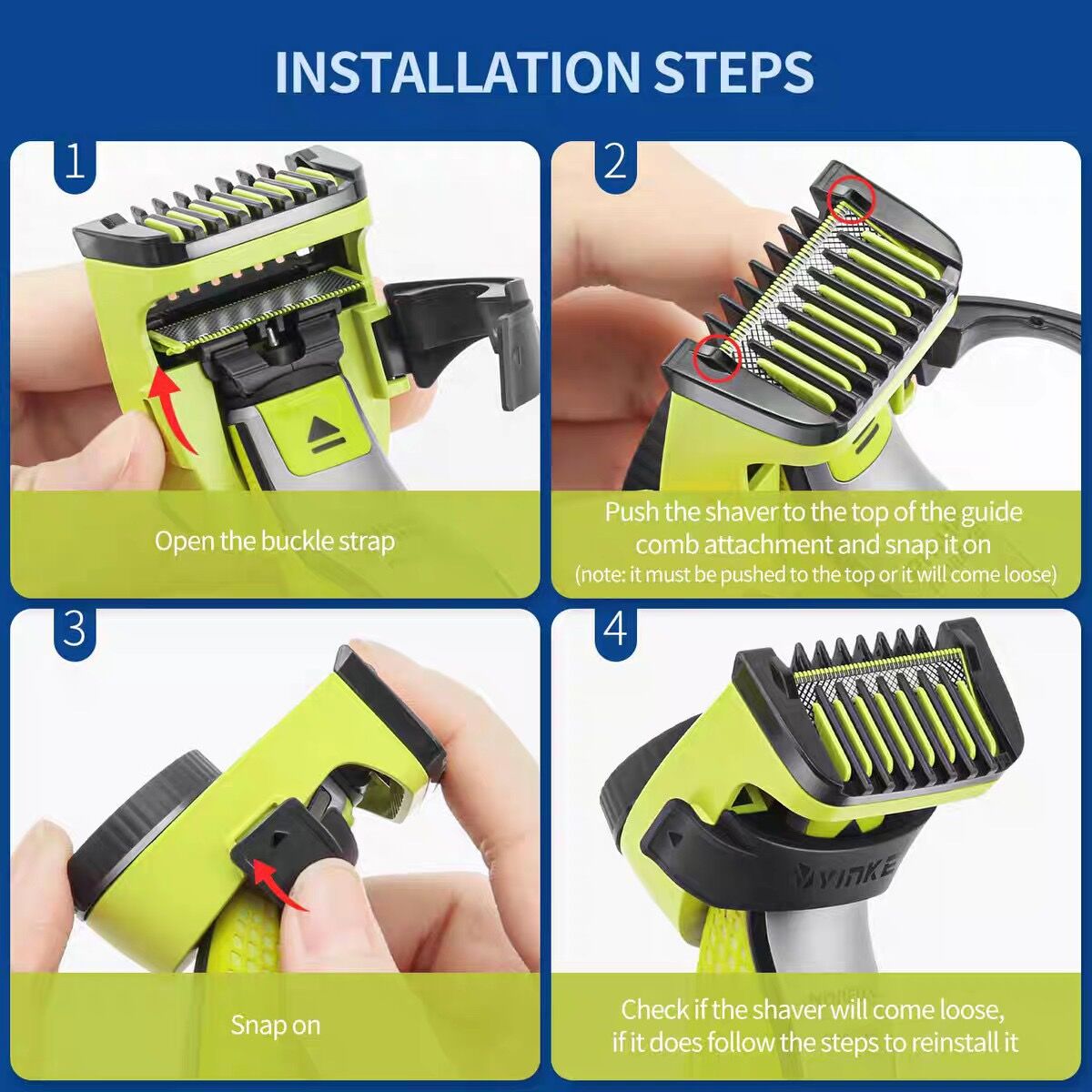 INSTALLATION STEPS

1

Open the buckle strap

2

Push the shaver to the top of the guide comb attachment and snap it on (note: it must be pushed to the top or it will come loose)

3

Snap on

4

YINKE

Check if the shaver will come loose, if it does follow the steps to reinstall it