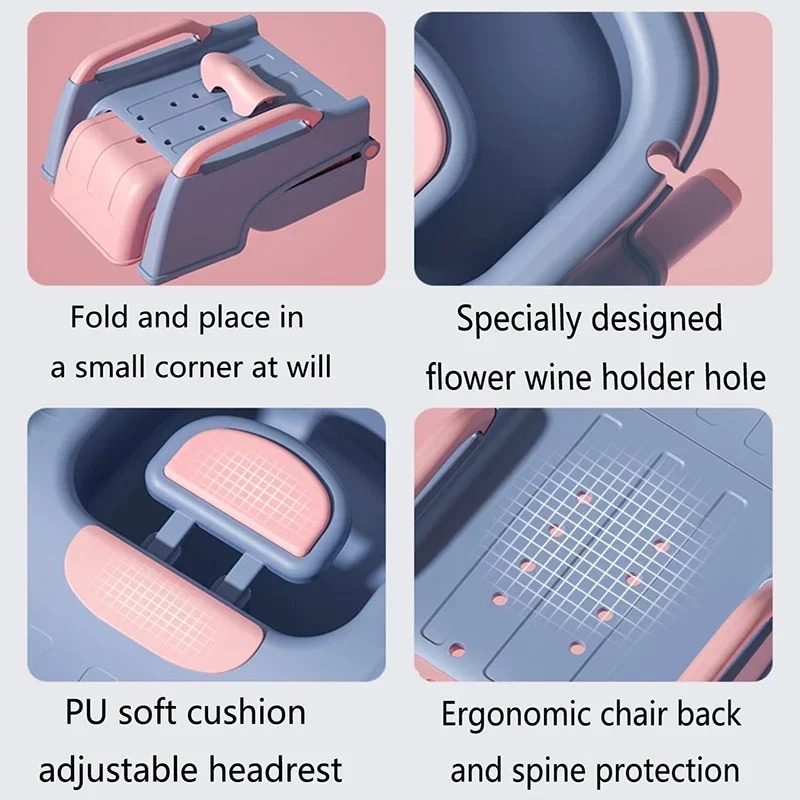 Fold and place in a small corner at will

Specially designed flower wine holder hole

PU soft cushion adjustable headrest

Ergonomic chair back and spine protection