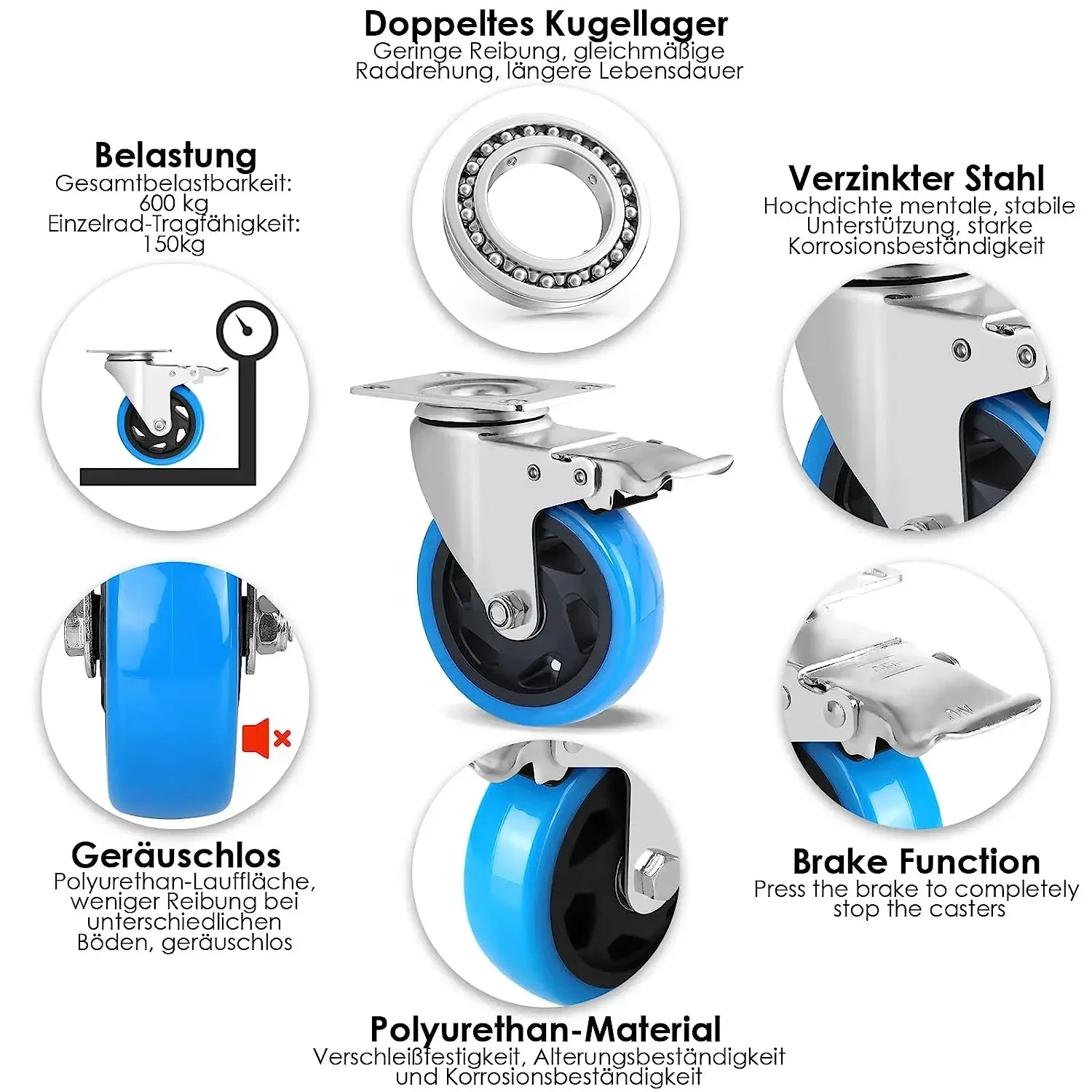 Doppeltes Kugellager
Geringe Reibung, gleichmäßige Raddrehung, längere Lebensdauer

Belastung
Gesamtbelastbarkeit: 600 kg
Einzelrad-Tragfähigkeit: 150kg

Verzinkter Stahl
Hochdichte mentale, stabile Unterstützung, starke Korrosionsbeständigkeit

Geräuschlos
Polyurethan-Lauffläche, weniger Reibung bei unterschiedlichen Böden, geräuschlos

Brake Function
Press the brake to completely stop the casters

Polyurethan-Material
Verschleißfestigkeit, Alterungsbeständigkeit und Korrosionsbeständigkeit