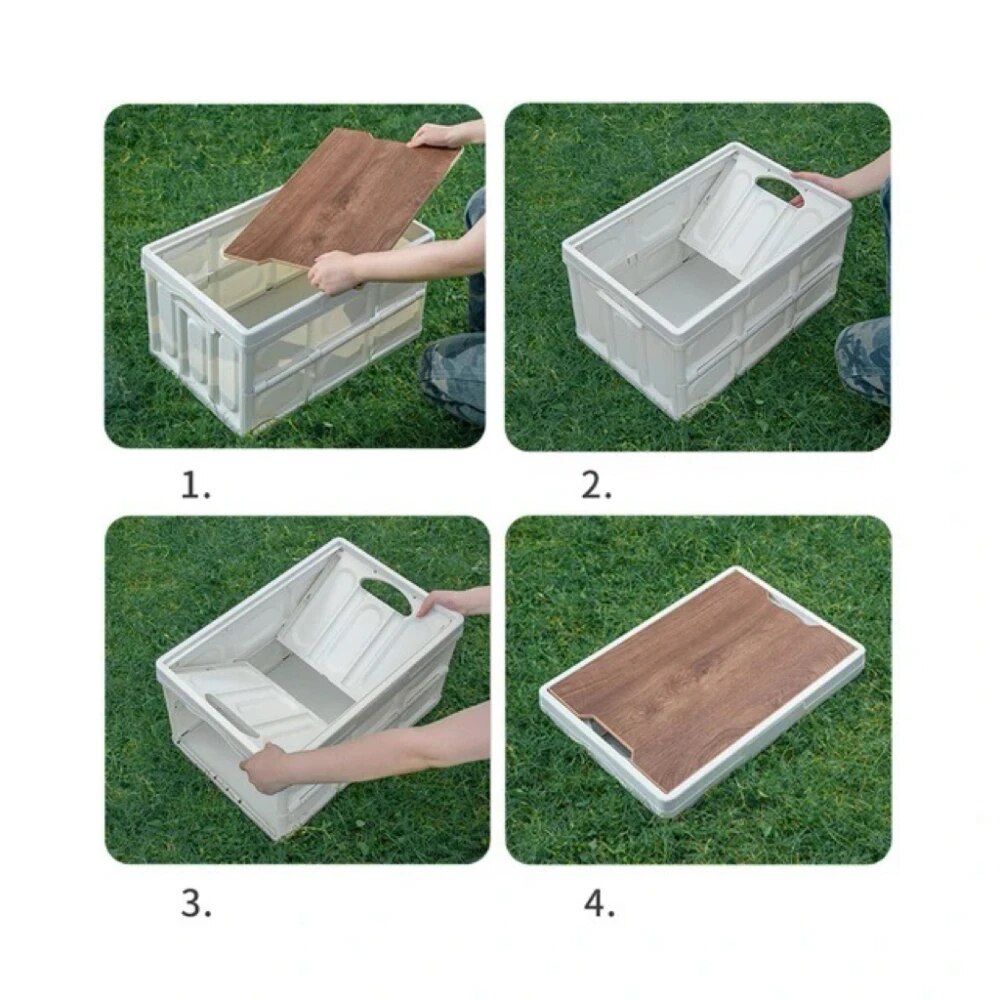 1.

2.

3.

4.