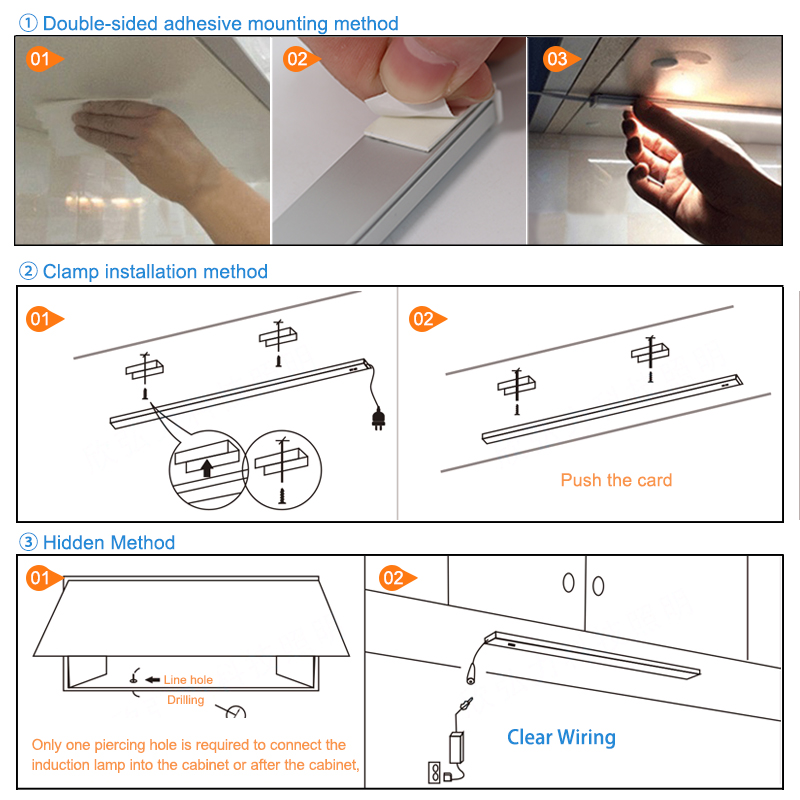 ① Double-sided adhesive mounting method

01

02

03

② Clamp installation method

01

02

Push the card

③ Hidden Method

01

Line hole

Drilling

Only one piercing hole is required to connect the induction lamp into the cabinet or after the cabinet,

02

Clear Wiring