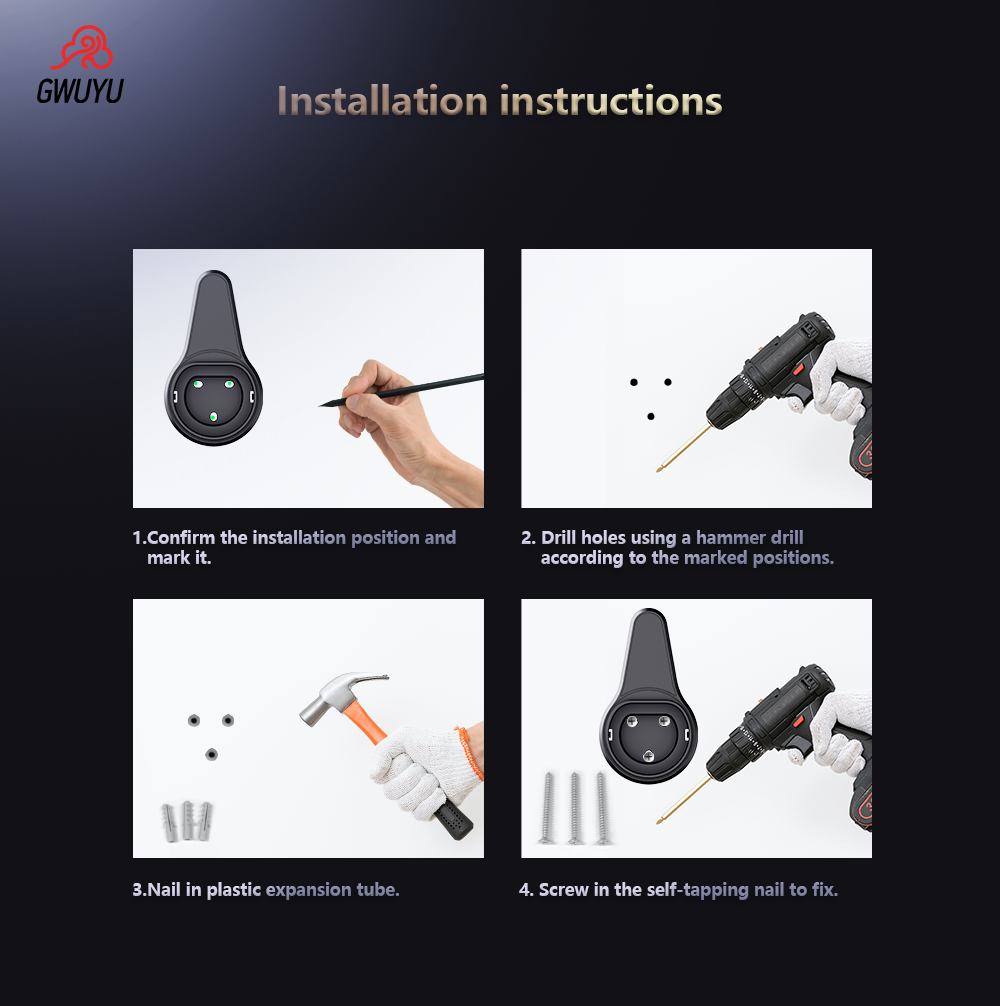 GWUYU

Installation instructions

1.Confirm the installation position and mark it.

2. Drill holes using a hammer drill according to the marked positions.

3.Nail in plastic expansion tube.

4. Screw in the self-tapping nail to fix.