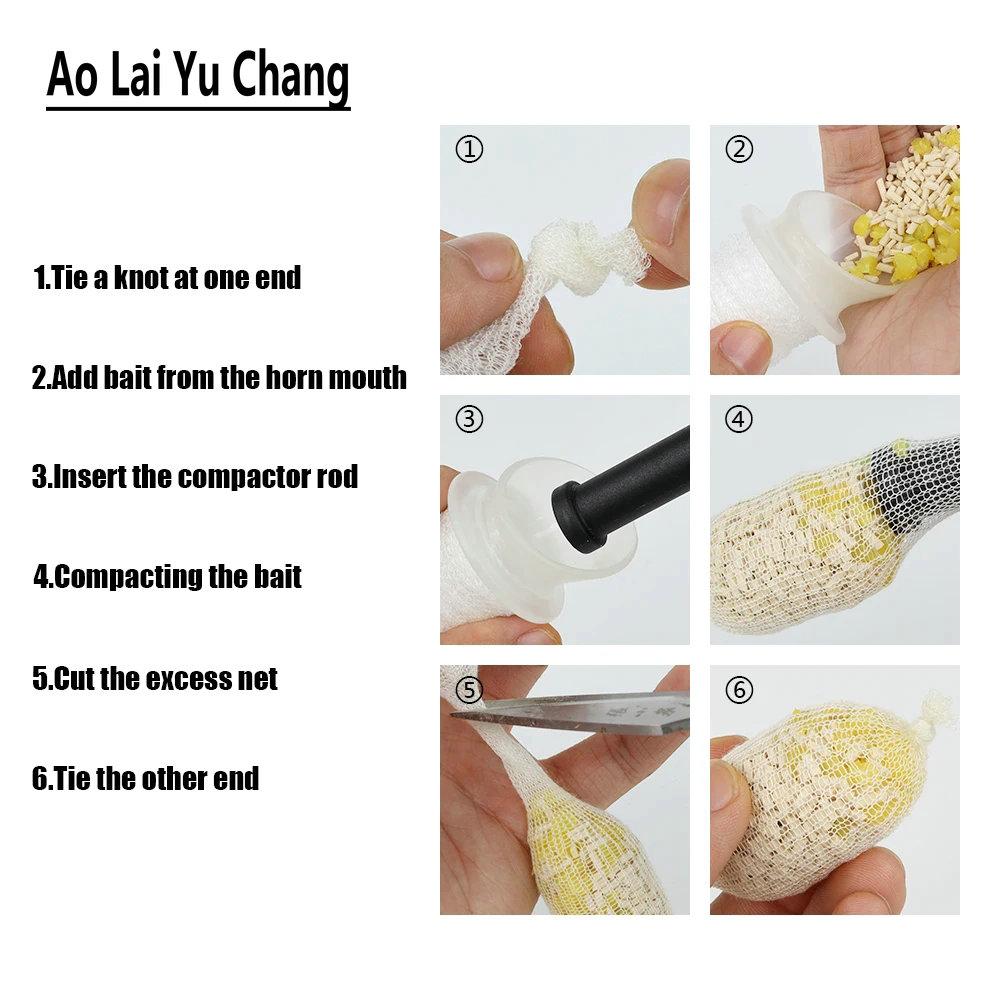 Ao Lai Yu Chang

1.Tie a knot at one end

2.Add bait from the horn mouth

3.Insert the compactor rod

4.Compacting the bait

5.Cut the excess net

6.Tie the other end

①

②

③

④

⑤

⑥