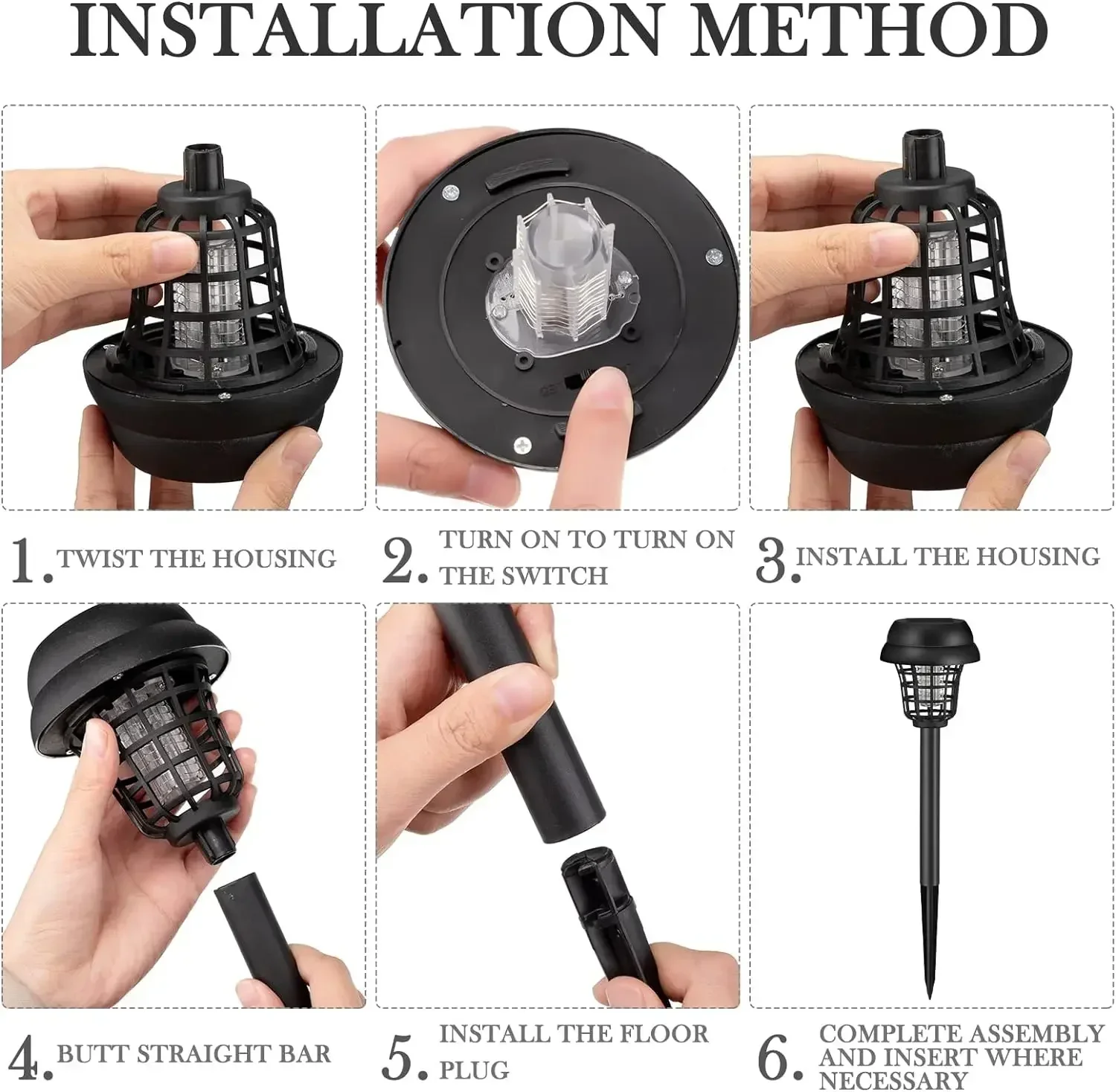 INSTALLATION METHOD

1. TWIST THE HOUSING

2. TURN ON TO TURN ON THE SWITCH

3. INSTALL THE HOUSING

4. BUTT STRAIGHT BAR

5. INSTALL THE FLOOR PLUG

6. COMPLETE ASSEMBLY AND INSERT WHERE NECESSARY