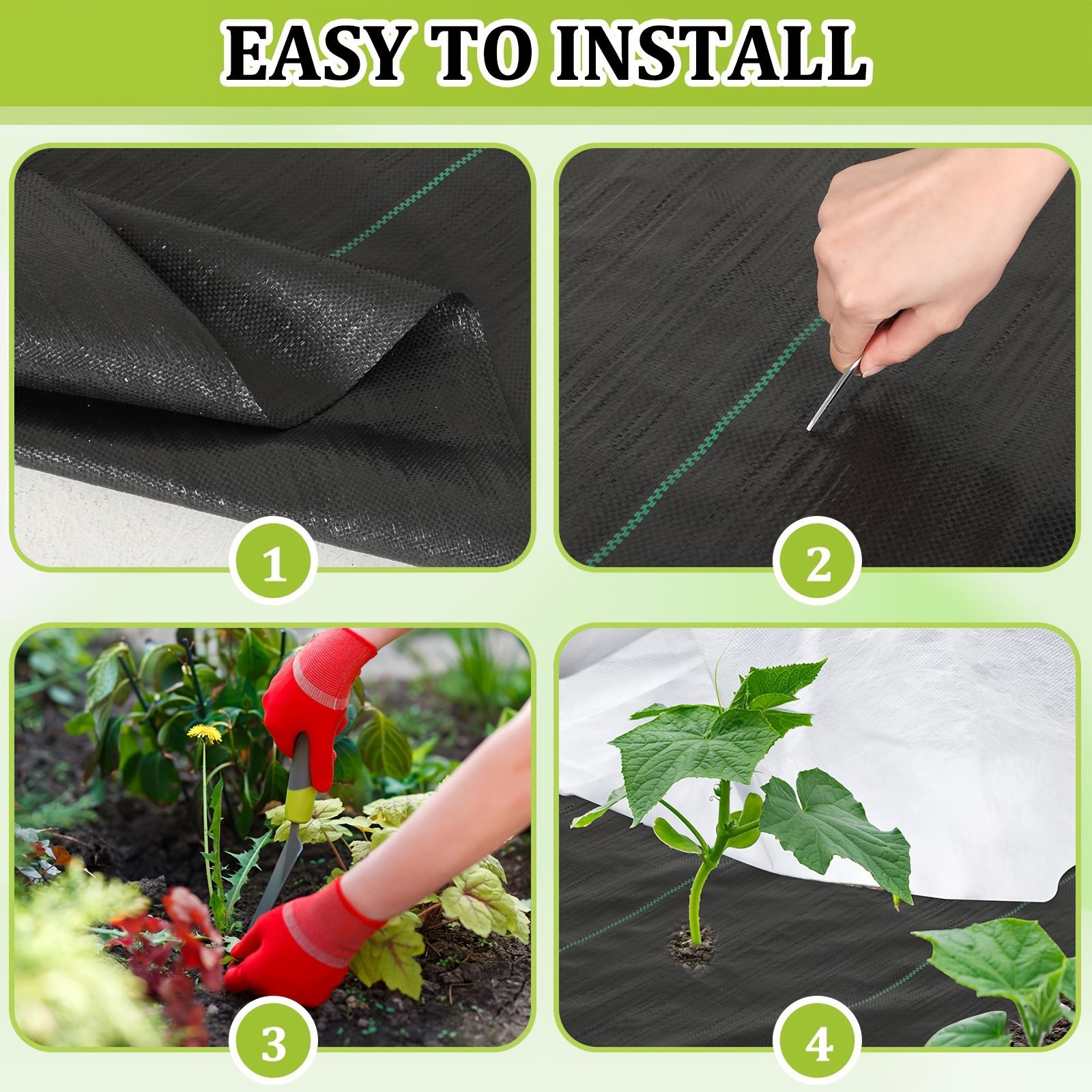 EASY TO INSTALL

1

2

3

4